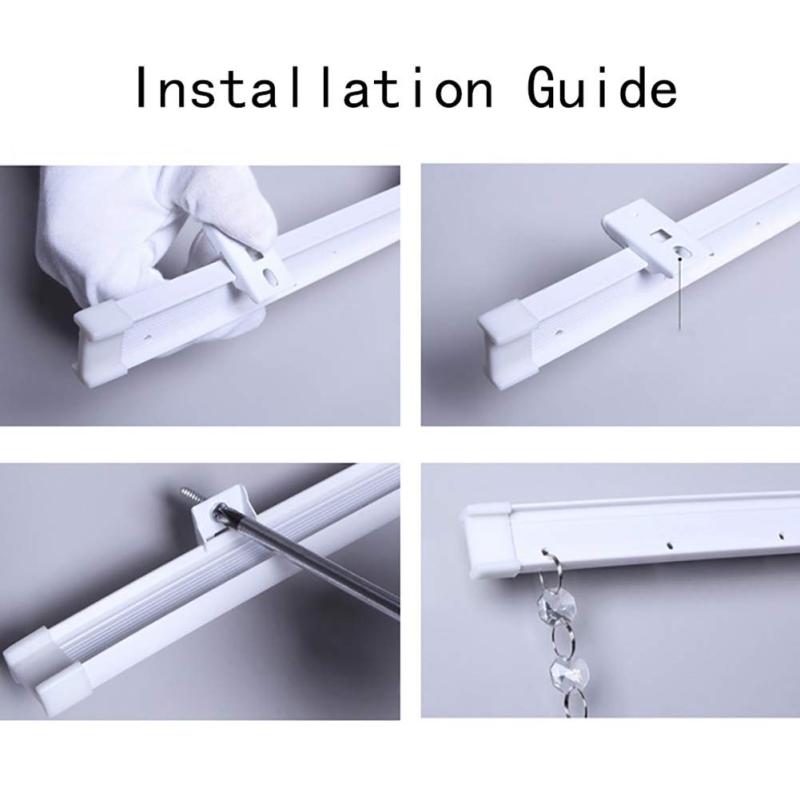 Installation Guide