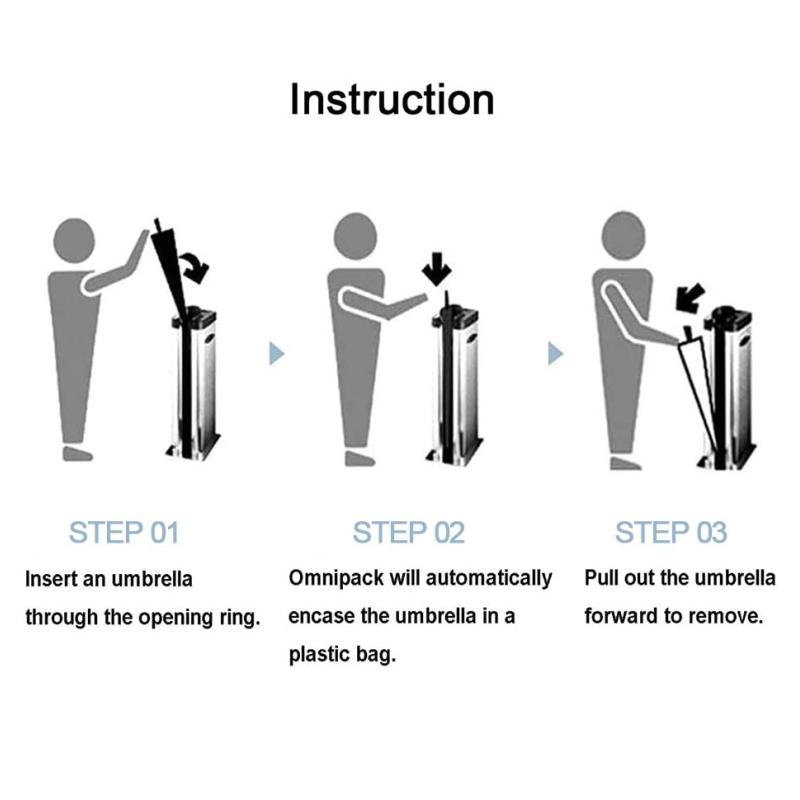 Instruction

STEP 01

Insert an umbrella through the opening ring.

STEP 02

Omnipack will automatically encase the umbrella in a plastic bag.

STEP 03

Pull out the umbrella forward to remove.