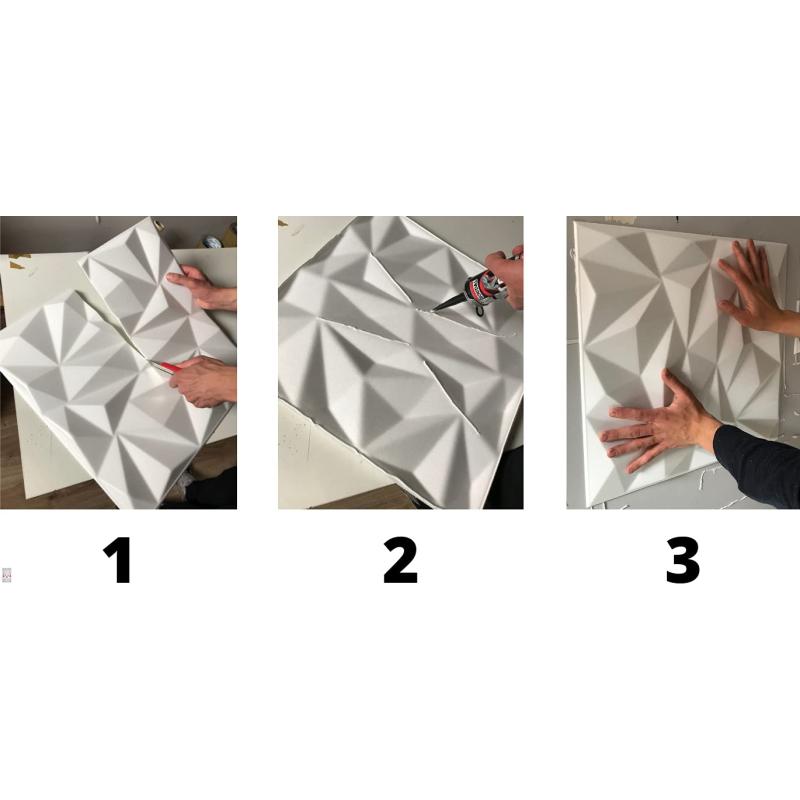 1

2

3