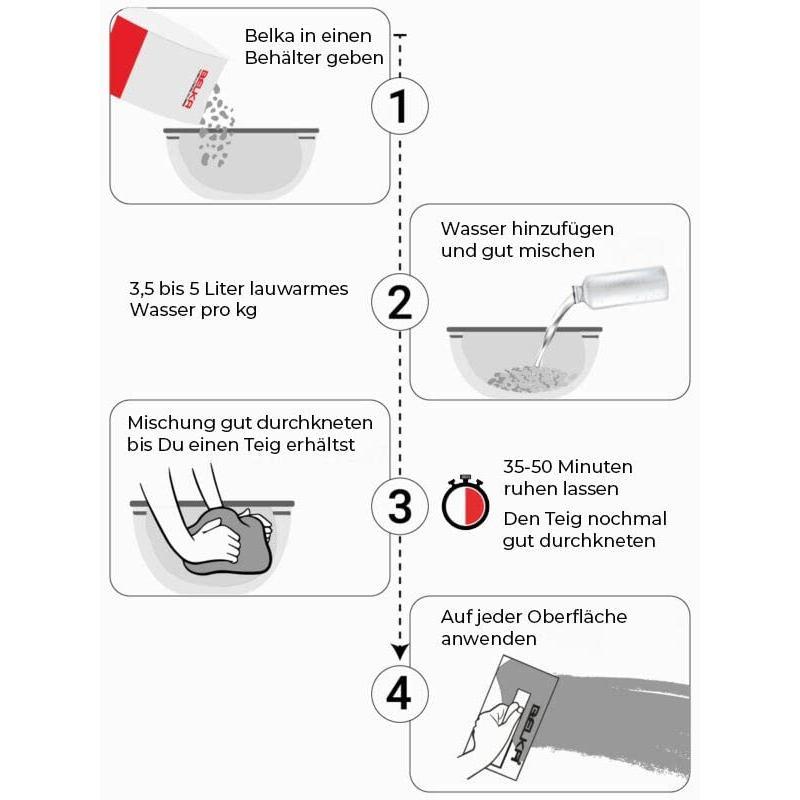 Belka in einen Behälter geben

BELKA

1

Wasser hinzufügen und gut mischen

3,5 bis 5 Liter lauwarmes Wasser pro kg

2

Mischung gut durchkneten bis Du einen Teig erhältst

3

35-50 Minuten ruhen lassen

Den Teig nochmal gut durchkneten

Auf jeder Oberfläche anwenden

4

BELKA