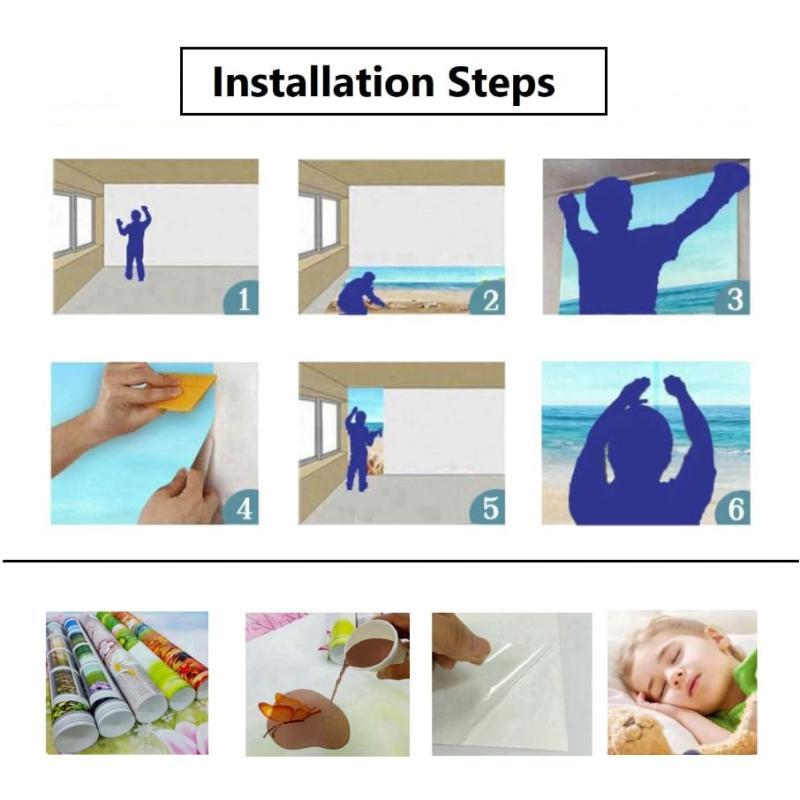 Installation Steps

1

2

3

4

5

6