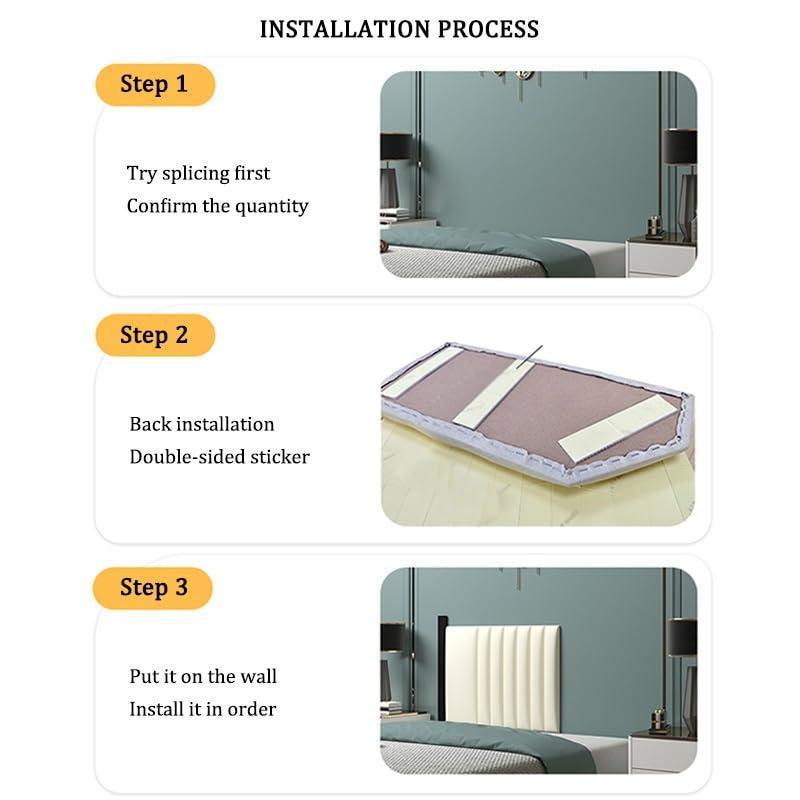 INSTALLATION PROCESS

Step 1

Try splicing first
Confirm the quantity

Step 2

Back installation
Double-sided sticker

Step 3

Put it on the wall
Install it in order