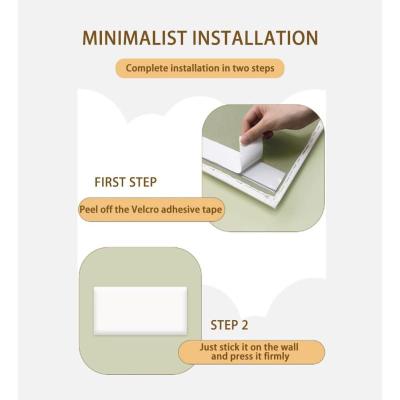 MINIMALIST INSTALLATION

Complete installation in two steps

FIRST STEP

Peel off the Velcro adhesive tape

STEP 2

Just stick it on the wall and press it firmly