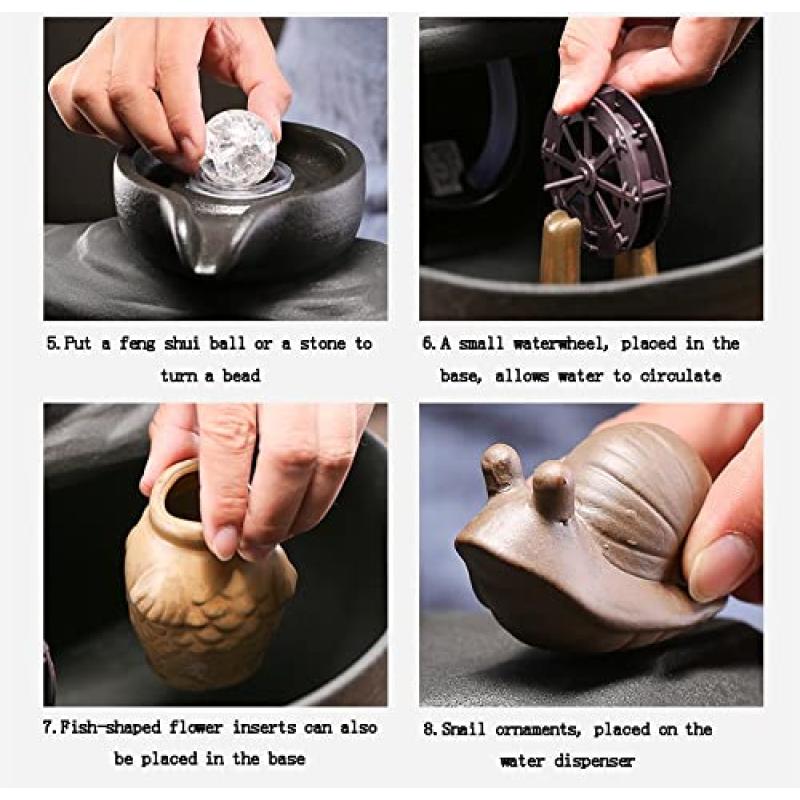 5.Put a feng shui ball or a stone to turn a bead

6.A small waterwheel, placed in the base, allows water to circulate

7.Fish-shaped flower inserts can also be placed in the base

8.Snail ornaments, placed on the water dispenser