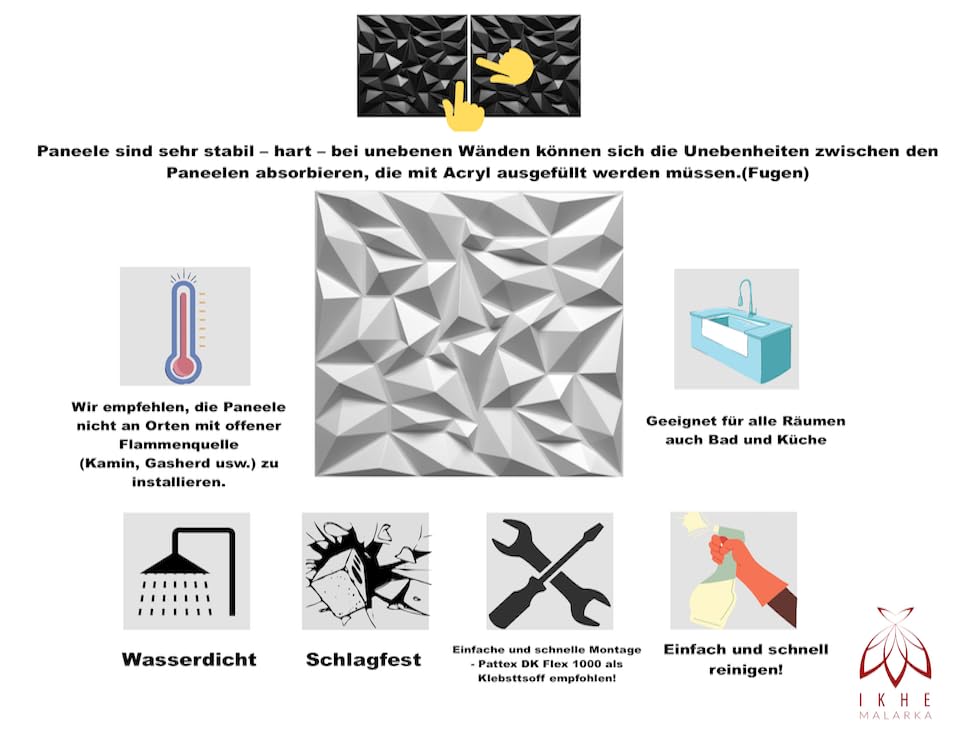 Paneele sind sehr stabil – hart – bei unebenen Wänden können sich die Unebenheiten zwischen den Paneelen absorbieren, die mit Acryl ausgefüllt werden müssen.(Fugen)

Wir empfehlen, die Paneele nicht an Orten mit offener Flammenquelle (Kamin, Gasherd usw.) zu installieren.

Geeignet für alle Räumen auch Bad und Küche

Wasserdicht

Schlagfest

Einfache und schnelle Montage - Pattex DK Flex 1000 als Klebsttsoff empfohlen!

Einfach und schnell reinigen!

IKHE
MALARKA