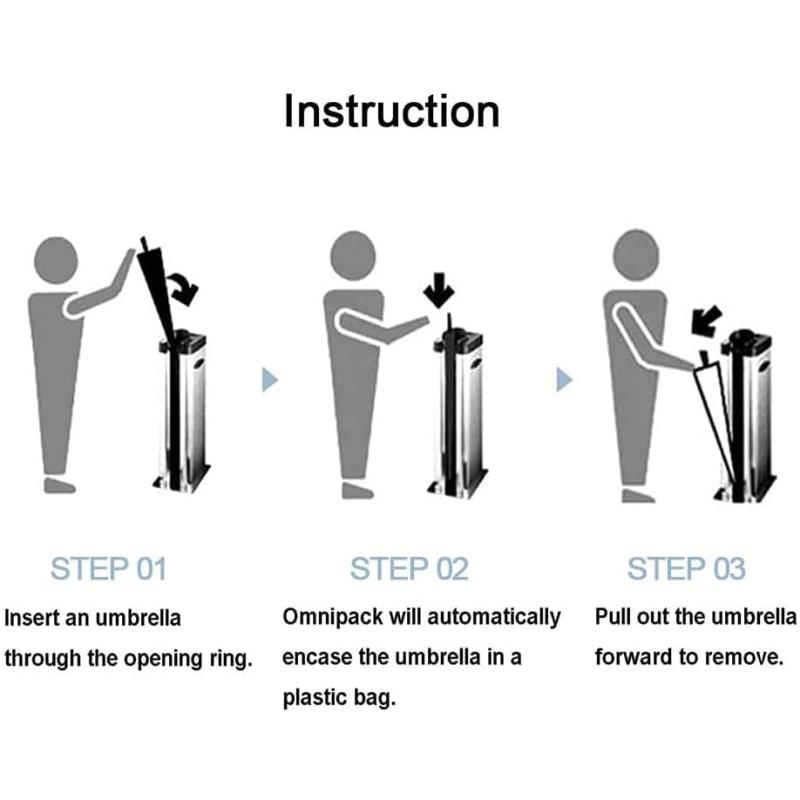 Instruction

STEP 01

Insert an umbrella through the opening ring.

STEP 02

Omnipack will automatically encase the umbrella in a plastic bag.

STEP 03

Pull out the umbrella forward to remove.