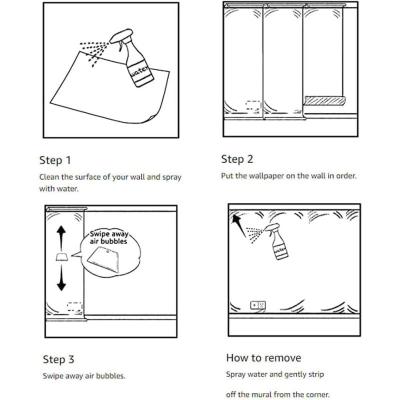 water

Step 1

Clean the surface of your wall and spray with water.

Step 2

Put the wallpaper on the wall in order.

Swipe away air bubbles

Step 3

Swipe away air bubbles.

How to remove

Spray water and gently strip

off the mural from the corner.