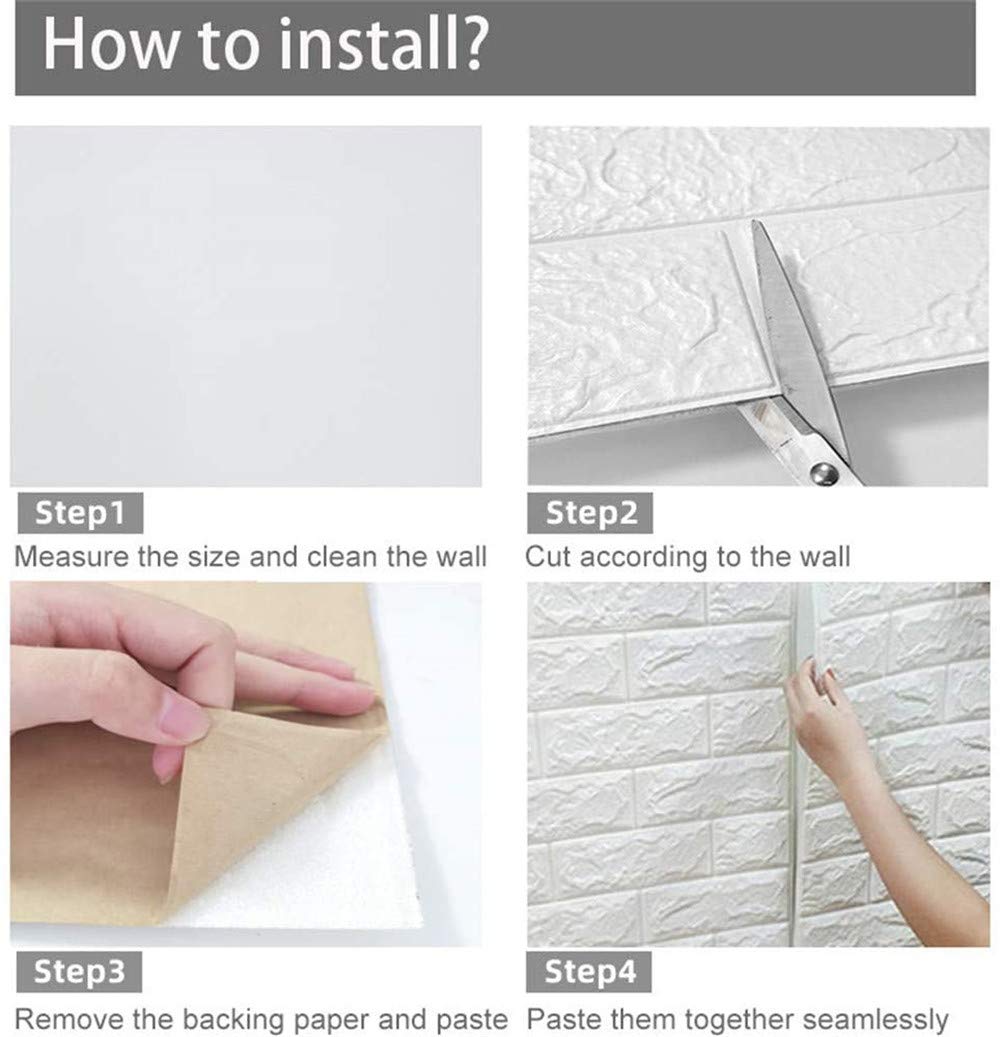 How to install?

Step1
Measure the size and clean the wall

Step2
Cut according to the wall

Step3
Remove the backing paper and paste

Step4
Paste them together seamlessly