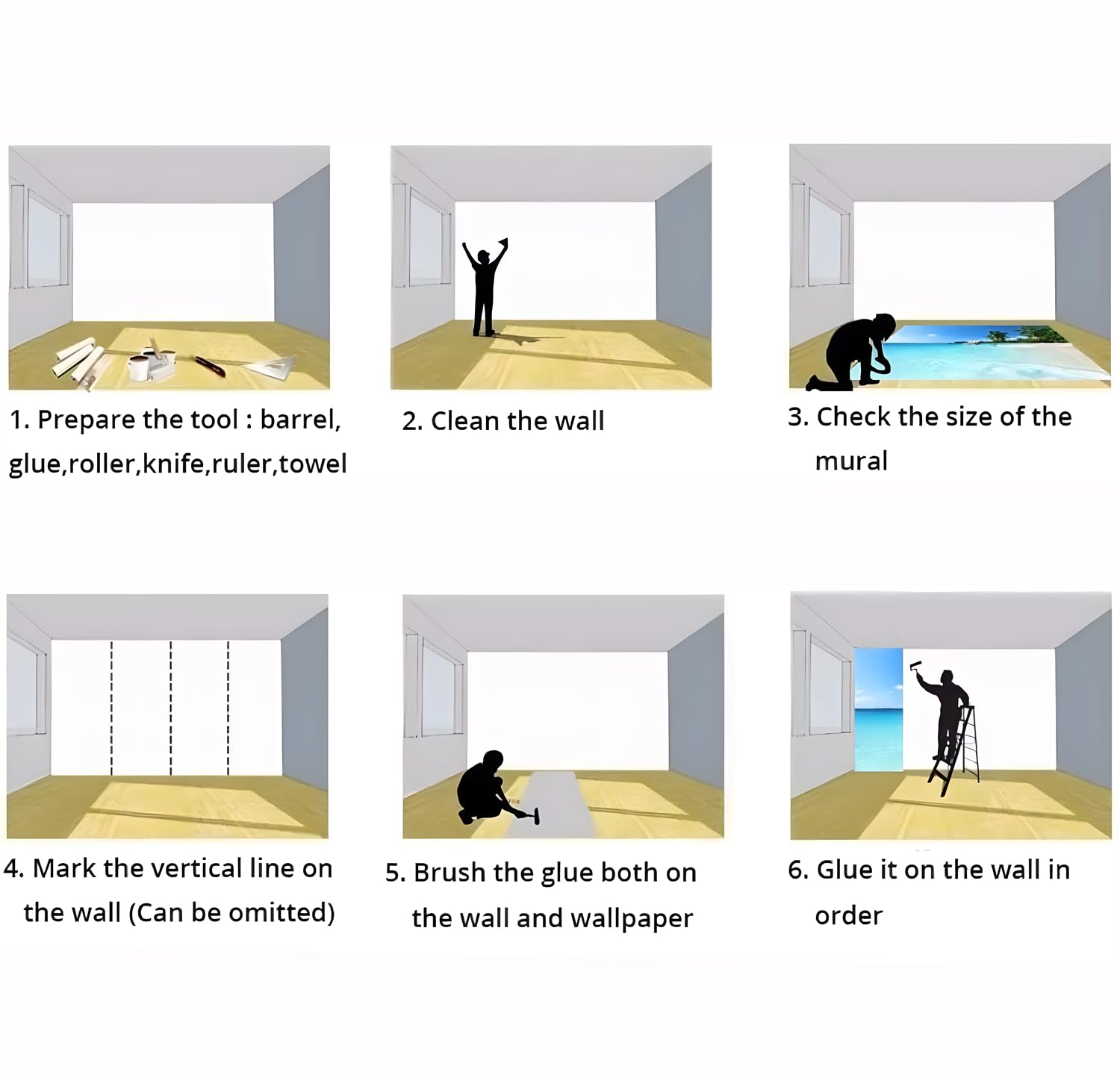 1. Prepare the tool : barrel, glue,roller,knife,ruler,towel

2. Clean the wall

3. Check the size of the mural

4. Mark the vertical line on the wall (Can be omitted)

5. Brush the glue both on the wall and wallpaper

6. Glue it on the wall in order