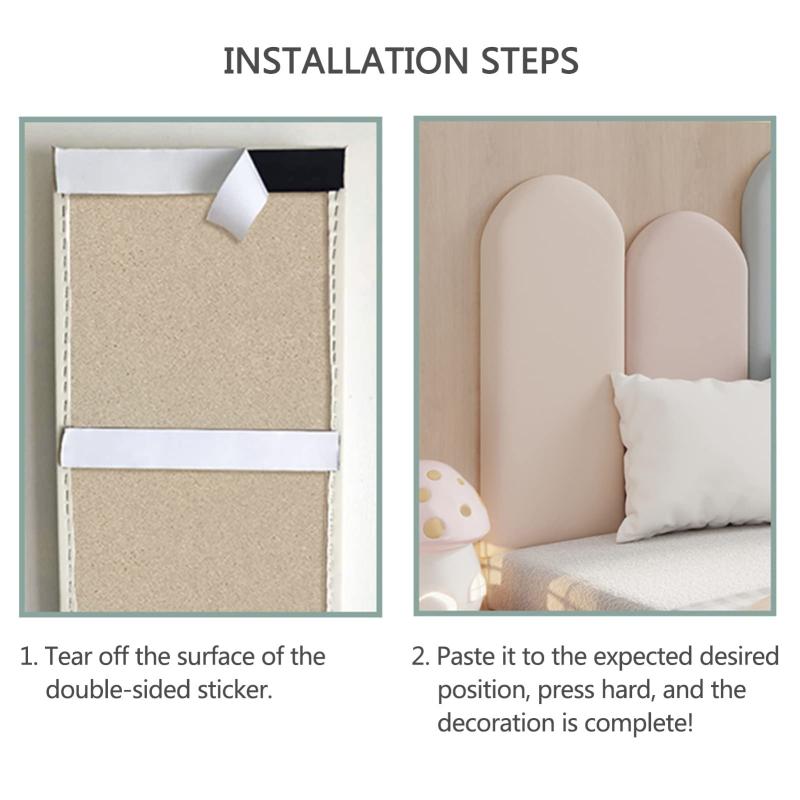 INSTALLATION STEPS

1. Tear off the surface of the double-sided sticker.

2. Paste it to the expected desired position, press hard, and the decoration is complete!