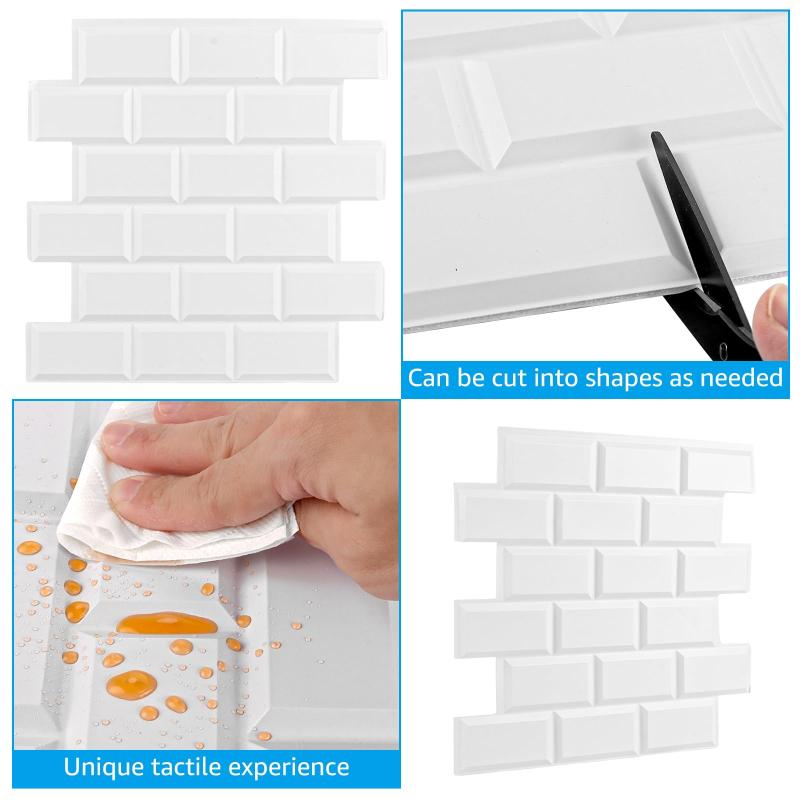 Can be cut into shapes as needed

Unique tactile experience