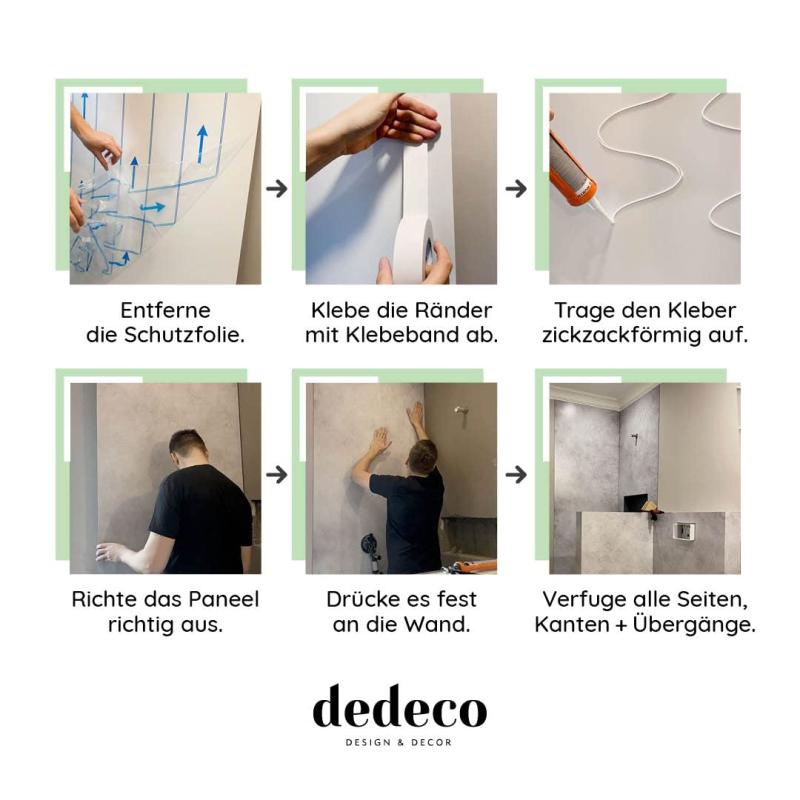 Entferne die Schutzfolie.

Klebe die Ränder mit Klebeband ab.

Trage den Kleber zickzackförmig auf.

Richte das Paneel richtig aus.

Drücke es fest an die Wand.

Verfuge alle Seiten, Kanten + Übergänge.

dedeco
DESIGN & DECOR