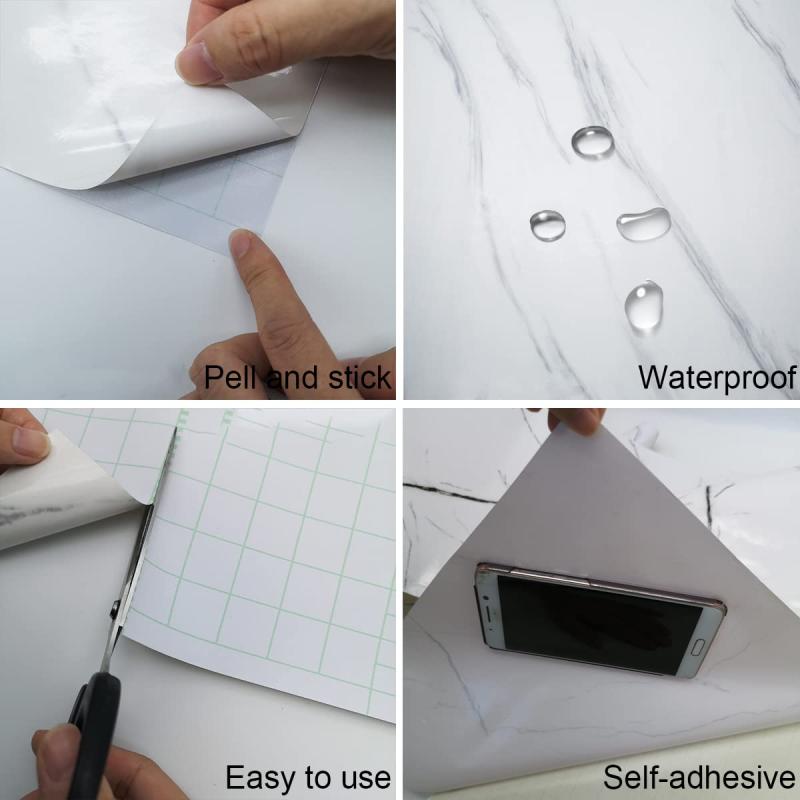 Pell and stick

Waterproof

Easy to use

Self-adhesive