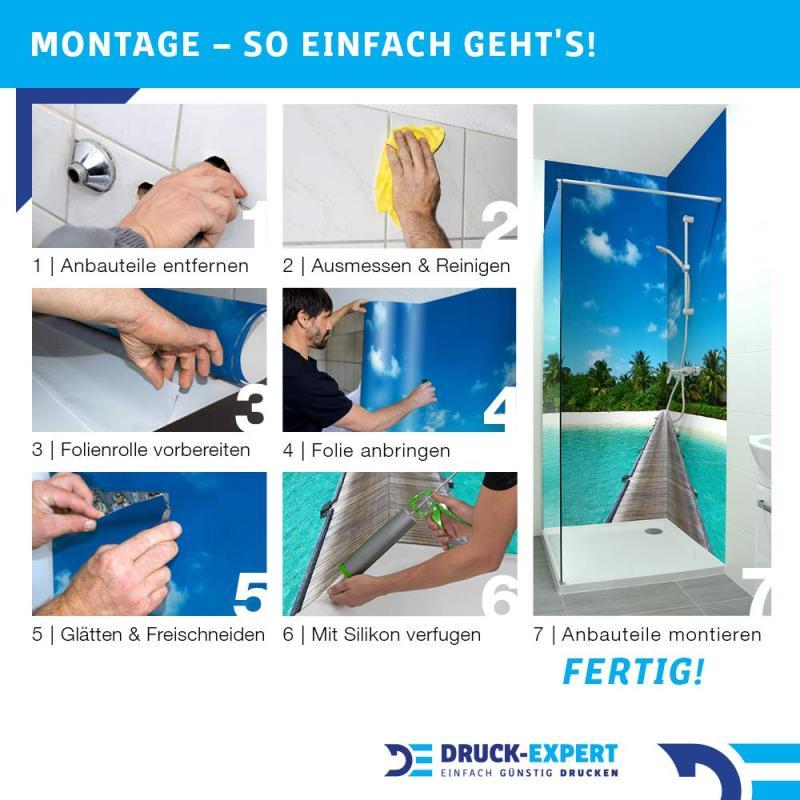 MONTAGE – SO EINFACH GEHT'S!

1

1 | Anbauteile entfernen

2

2 | Ausmessen & Reinigen

3

3 | Folienrolle vorbereiten

4

4 | Folie anbringen

5

5 | Glätten & Freischneiden

6

6 | Mit Silikon verfugen

7

7 | Anbauteile montieren

FERTIG!

DRUCK-EXPERT
EINFACH GÜNSTIG DRUCKEN