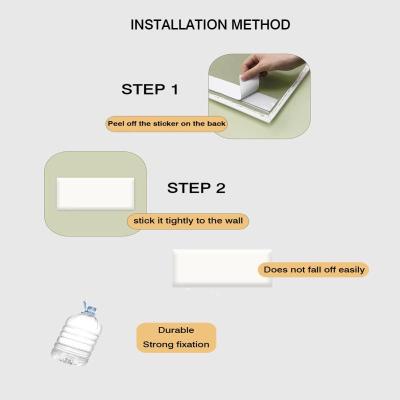 INSTALLATION METHOD

STEP 1

Peel off the sticker on the back

STEP 2

stick it tightly to the wall

Does not fall off easily

Durable
Strong fixation