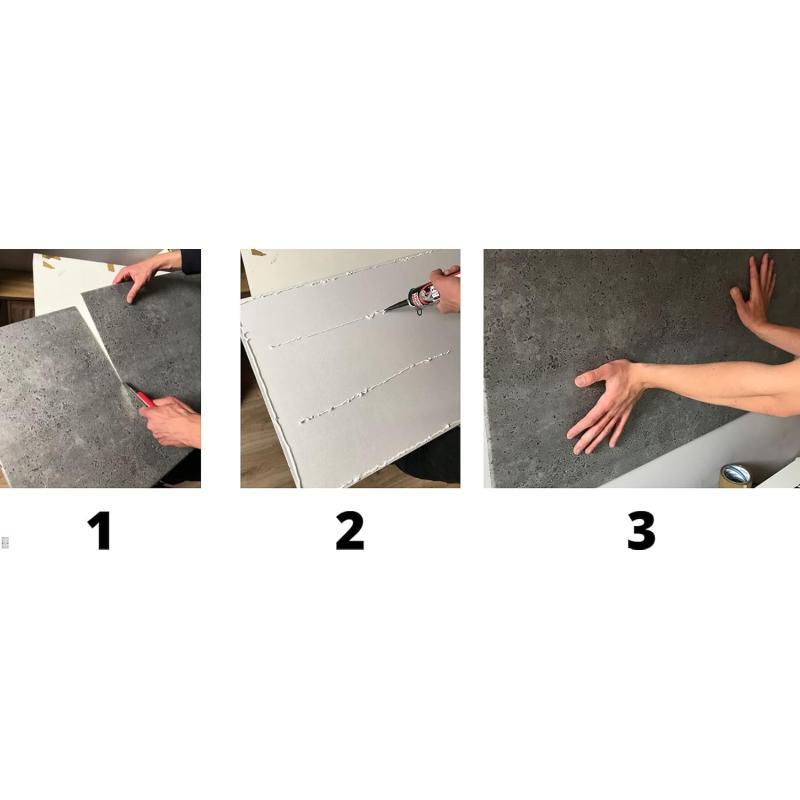 1

2

3