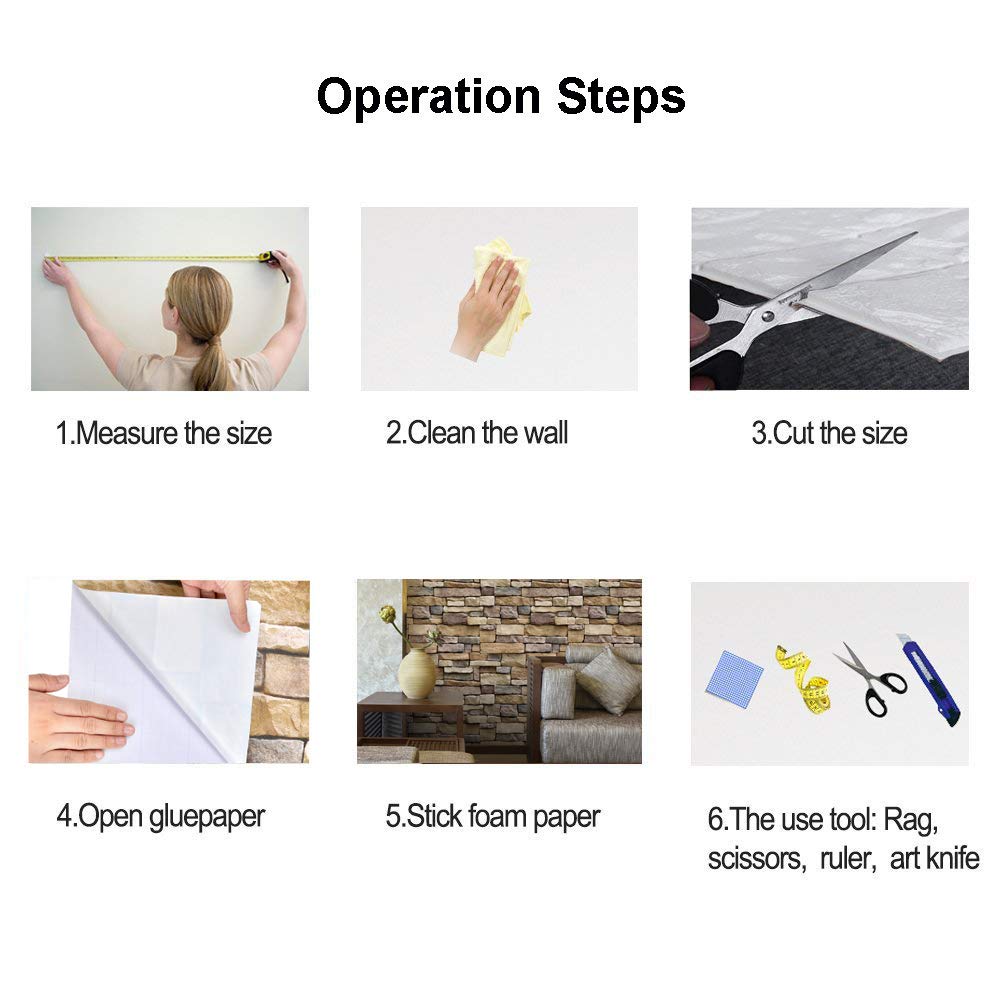 Operation Steps

1.Measure the size

2.Clean the wall

3.Cut the size

4.Open gluepaper

5.Stick foam paper

6.The use tool: Rag, scissors, ruler, art knife