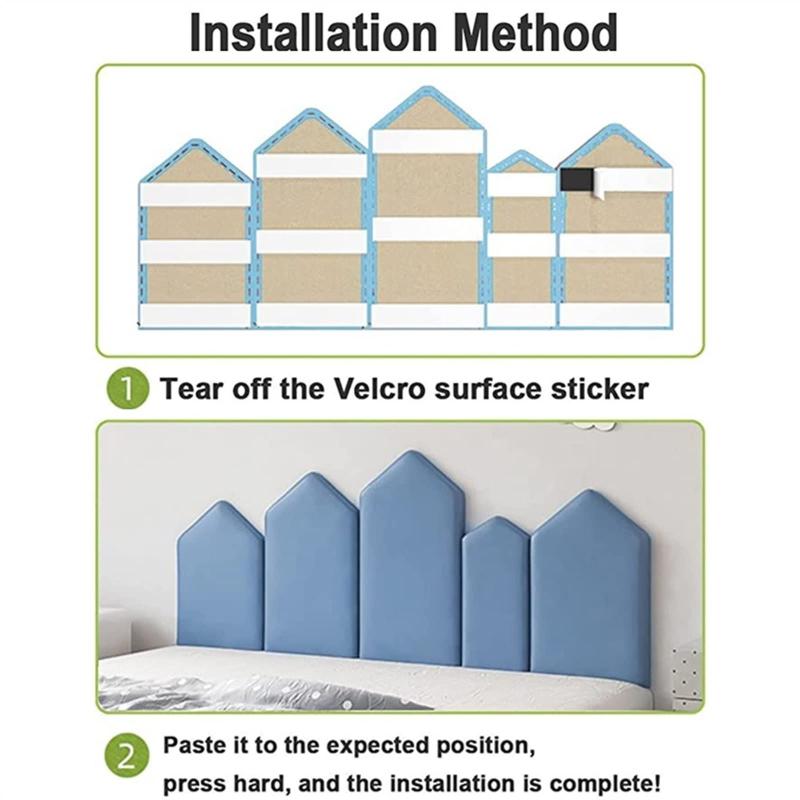 Installation Method

1 Tear off the Velcro surface sticker

2 Paste it to the expected position, press hard, and the installation is complete!