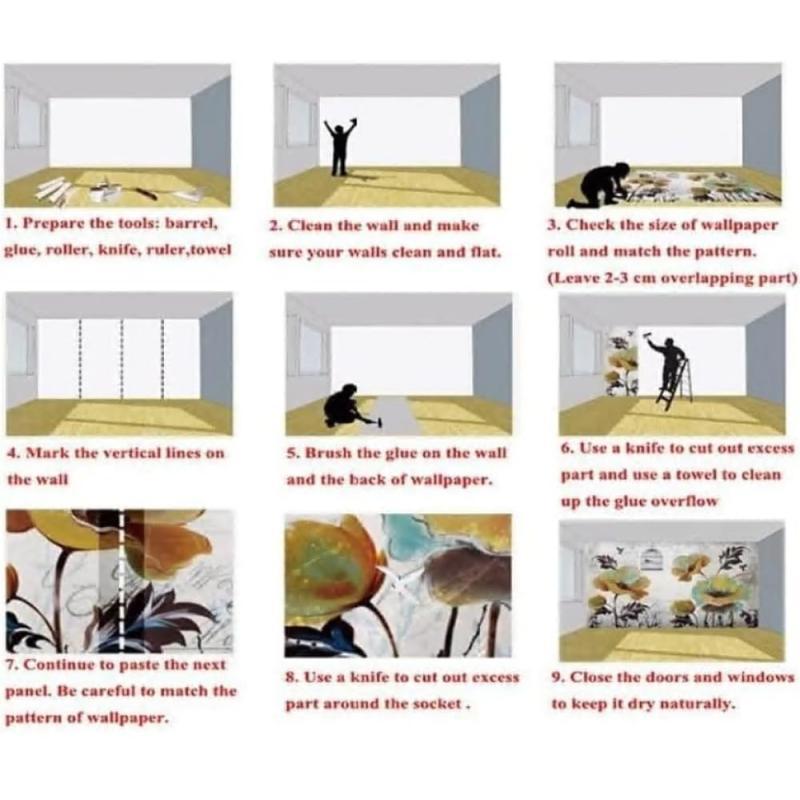 1. Prepare the tools: barrel, glue, roller, knife, ruler,towel

2. Clean the wall and make sure your walls clean and flat.

3. Check the size of wallpaper roll and match the pattern. (Leave 2-3 cm overlapping part)

4. Mark the vertical lines on the wall

5. Brush the glue on the wall and the back of wallpaper.

6. Use a knife to cut out excess part and use a towel to clean up the glue overflow

7. Continue to paste the next panel. Be careful to match the pattern of wallpaper.

8. Use a knife to cut out excess part around the socket .

9. Close the doors and windows to keep it dry naturally.