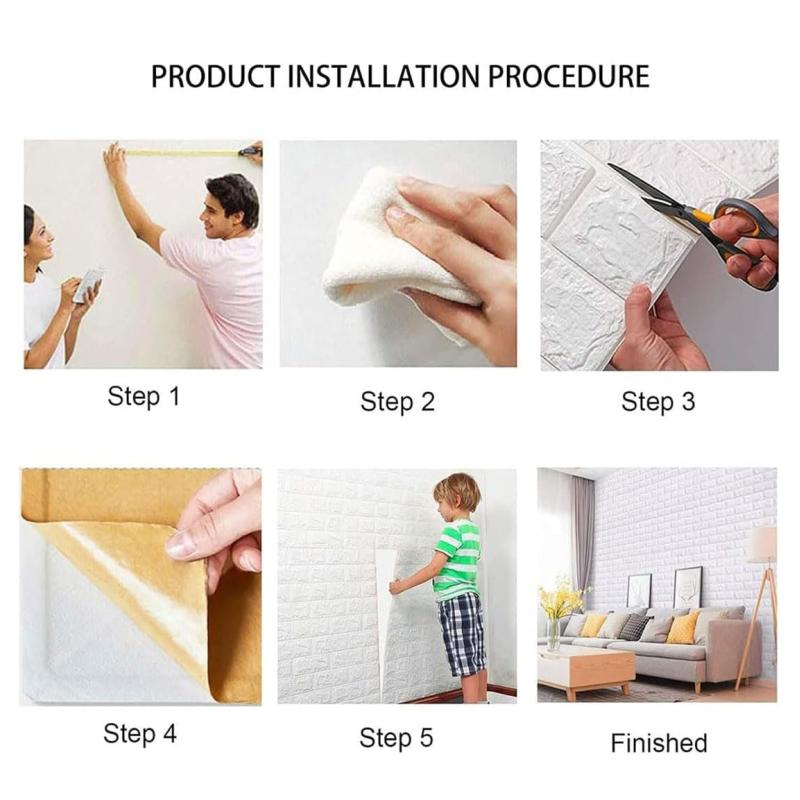 PRODUCT INSTALLATION PROCEDURE

Step 1

Step 2

Step 3

Step 4

Step 5

Finished