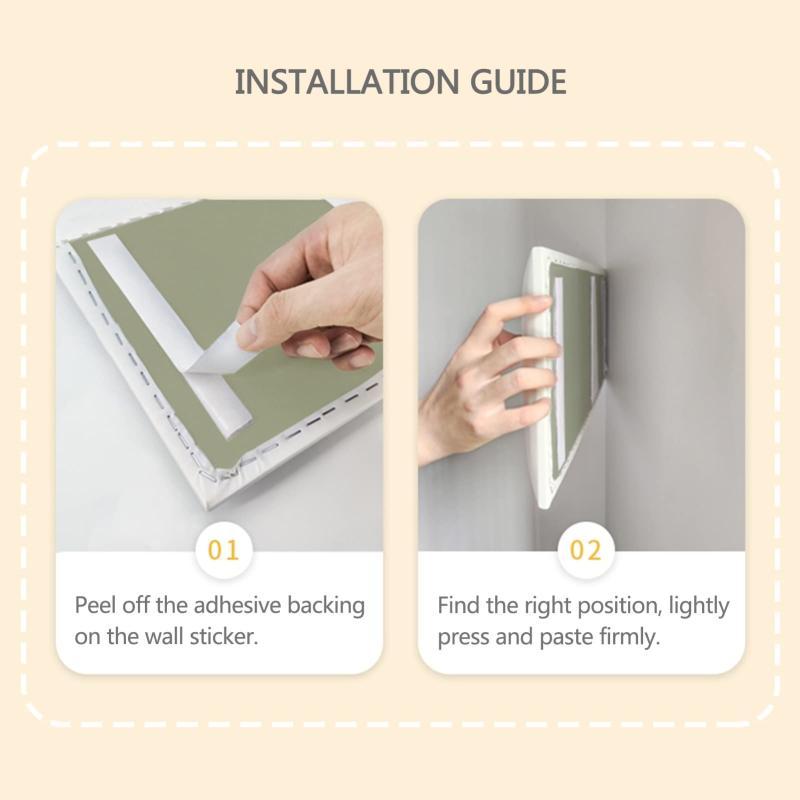 INSTALLATION GUIDE

01

Peel off the adhesive backing on the wall sticker.

02

Find the right position, lightly press and paste firmly.