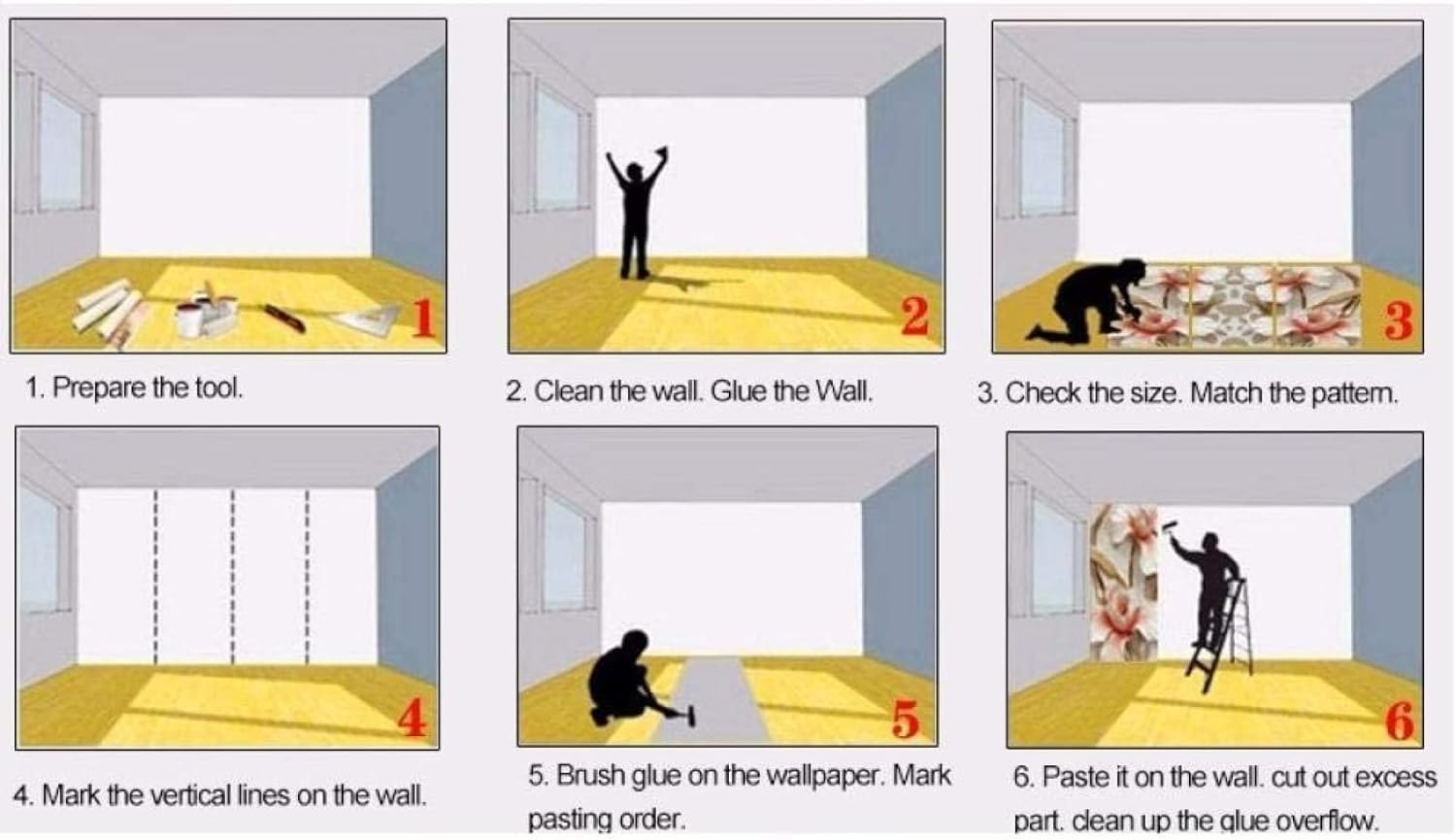 1

1. Prepare the tool.

2

2. Clean the wall. Glue the Wall.

3

3. Check the size. Match the pattern.

4

4. Mark the vertical lines on the wall.

5

5. Brush glue on the wallpaper. Mark pasting order.

6

6. Paste it on the wall. cut out excess part. clean up the glue overflow.