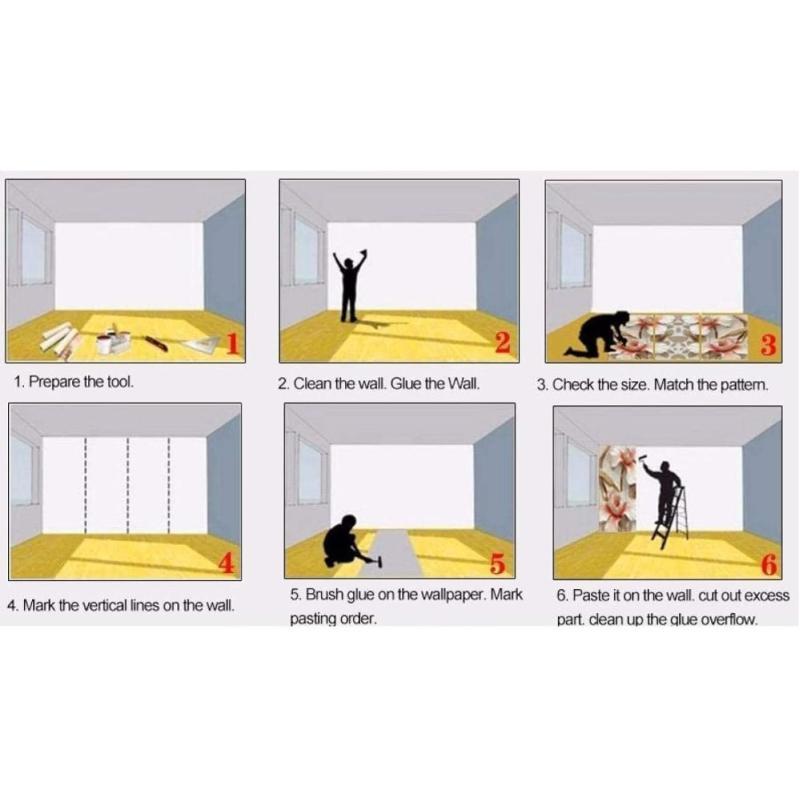 1

1. Prepare the tool.

2

2. Clean the wall. Glue the Wall.

3

3. Check the size. Match the pattern.

4

4. Mark the vertical lines on the wall.

5

5. Brush glue on the wallpaper. Mark pasting order.

6

6. Paste it on the wall. cut out excess part. clean up the glue overflow.