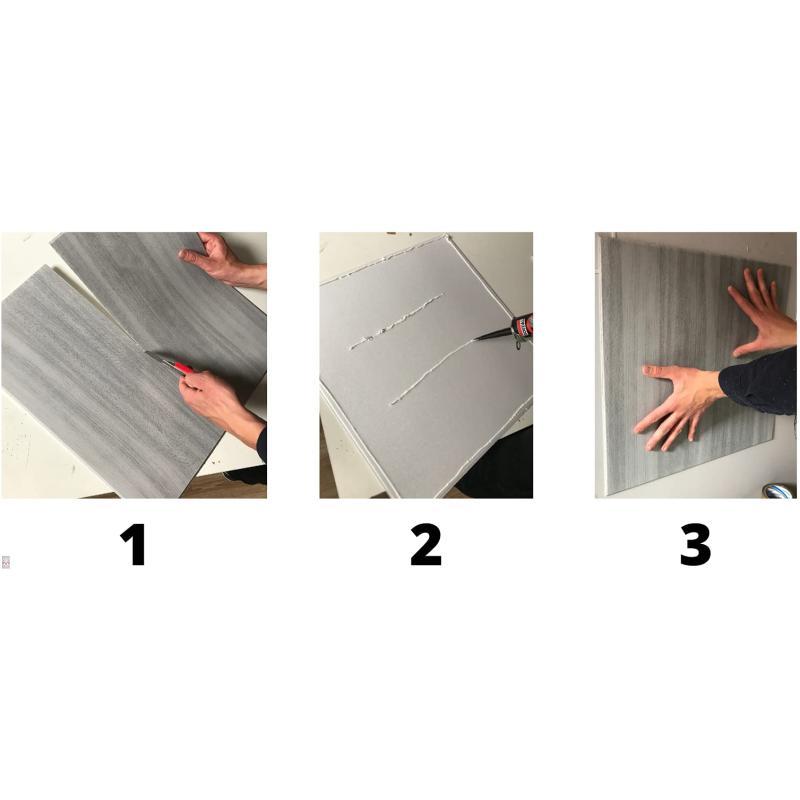 1

2

3