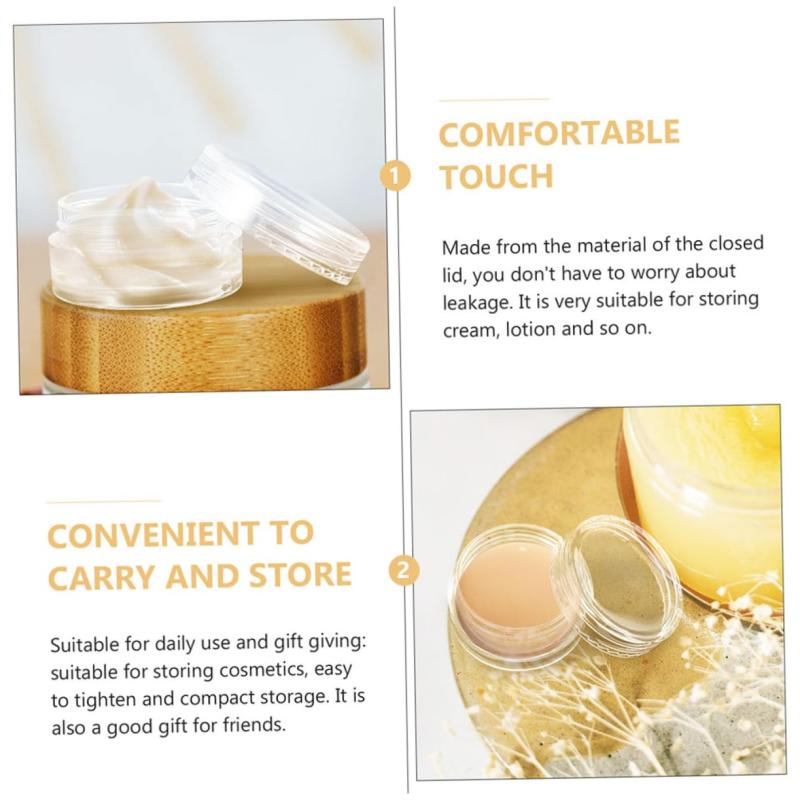 1

COMFORTABLE TOUCH

Made from the material of the closed lid, you don't have to worry about leakage. It is very suitable for storing cream, lotion and so on.

2

CONVENIENT TO CARRY AND STORE

Suitable for daily use and gift giving: suitable for storing cosmetics, easy to tighten and compact storage. It is also a good gift for friends.