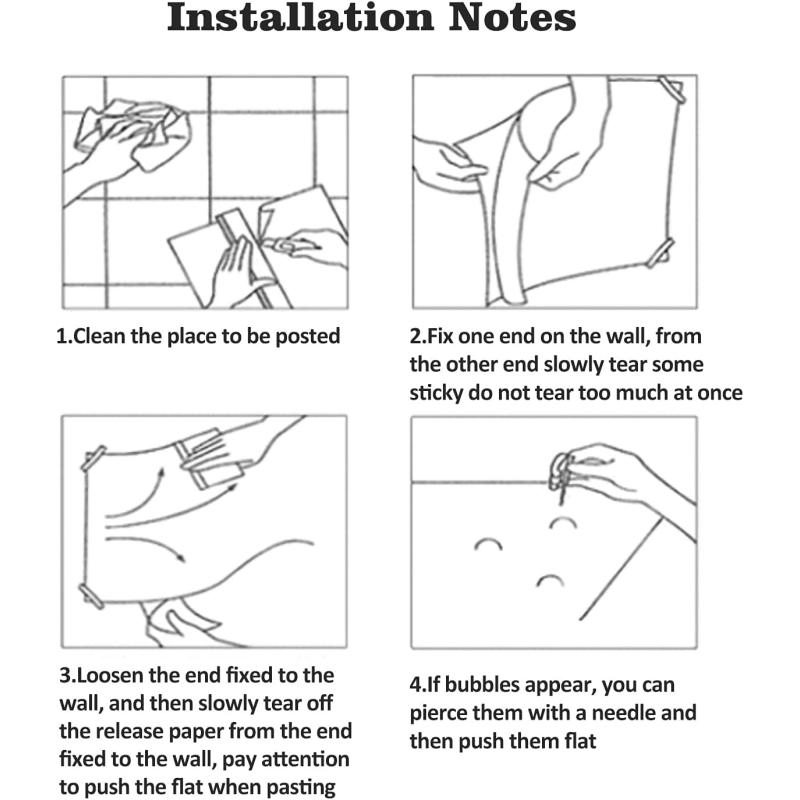 Installation Notes

1.Clean the place to be posted

2.Fix one end on the wall, from the other end slowly tear some sticky do not tear too much at once

3.Loosen the end fixed to the wall, and then slowly tear off the release paper from the end fixed to the wall, pay attention to push the flat when pasting

4.If bubbles appear, you can pierce them with a needle and then push them flat