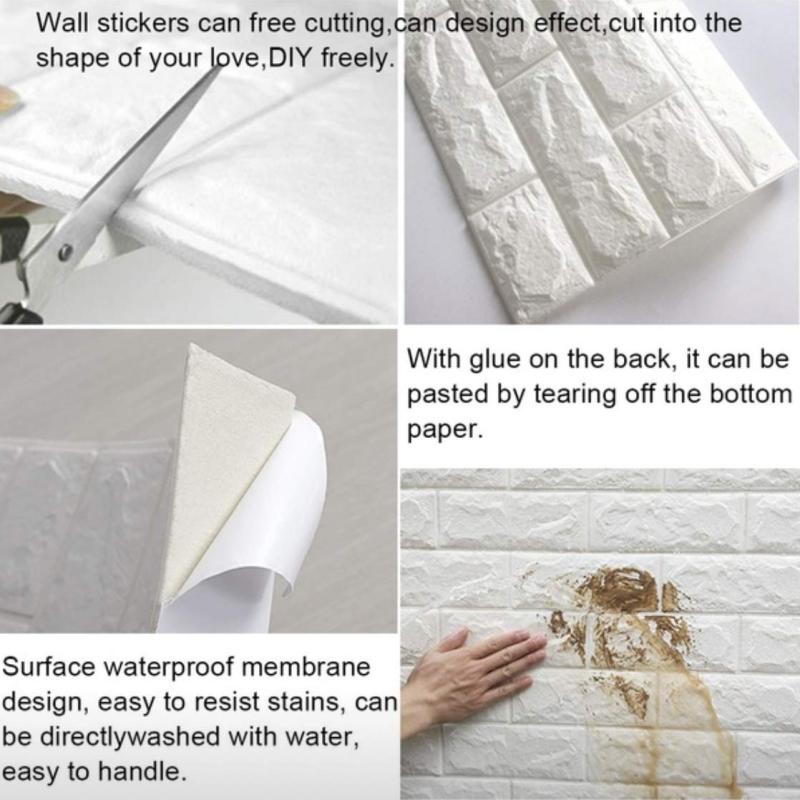 Wall stickers can free cutting,can design effect,cut into the shape of your love,DIY freely.

With glue on the back, it can be pasted by tearing off the bottom paper.

Surface waterproof membrane design, easy to resist stains, can be directlywashed with water, easy to handle.