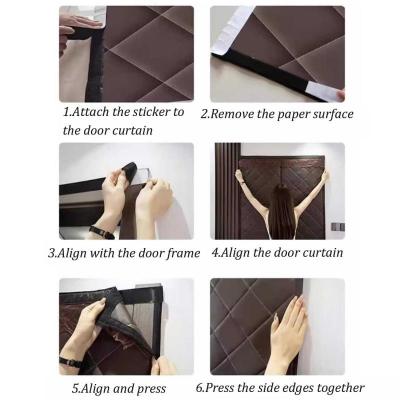 1.Attach the sticker to the door curtain

2.Remove the paper surface

3.Align with the door frame

4.Align the door curtain

5.Align and press

6.Press the side edges together