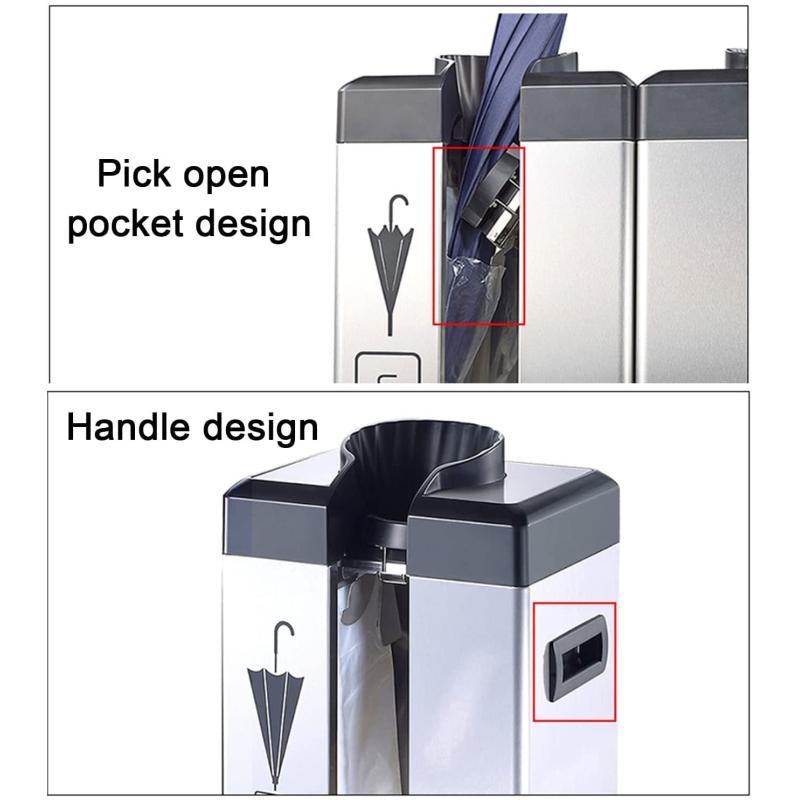 Pick open pocket design

Handle design