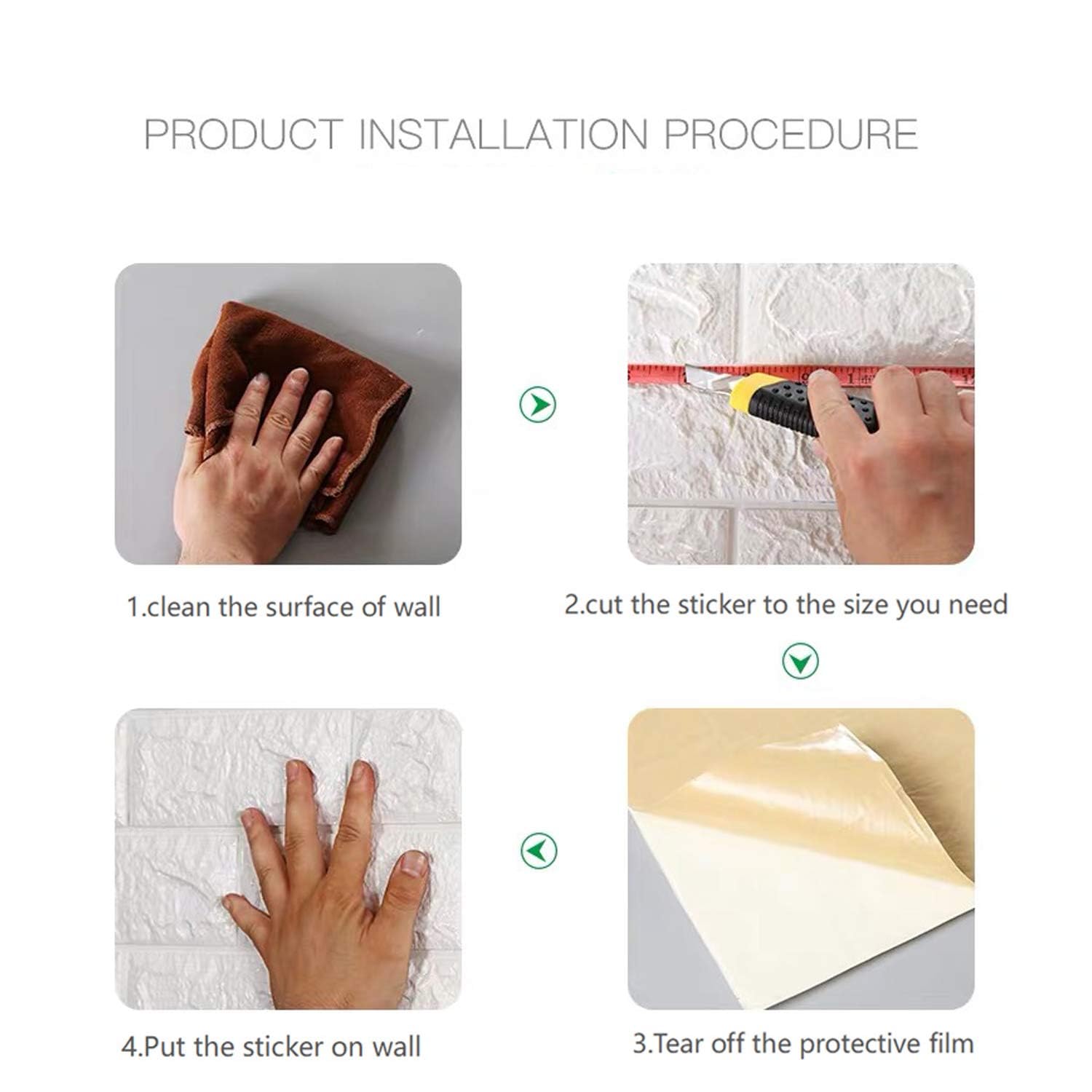 PRODUCT INSTALLATION PROCEDURE

1.clean the surface of wall

2.cut the sticker to the size you need

4.Put the sticker on wall

3.Tear off the protective film