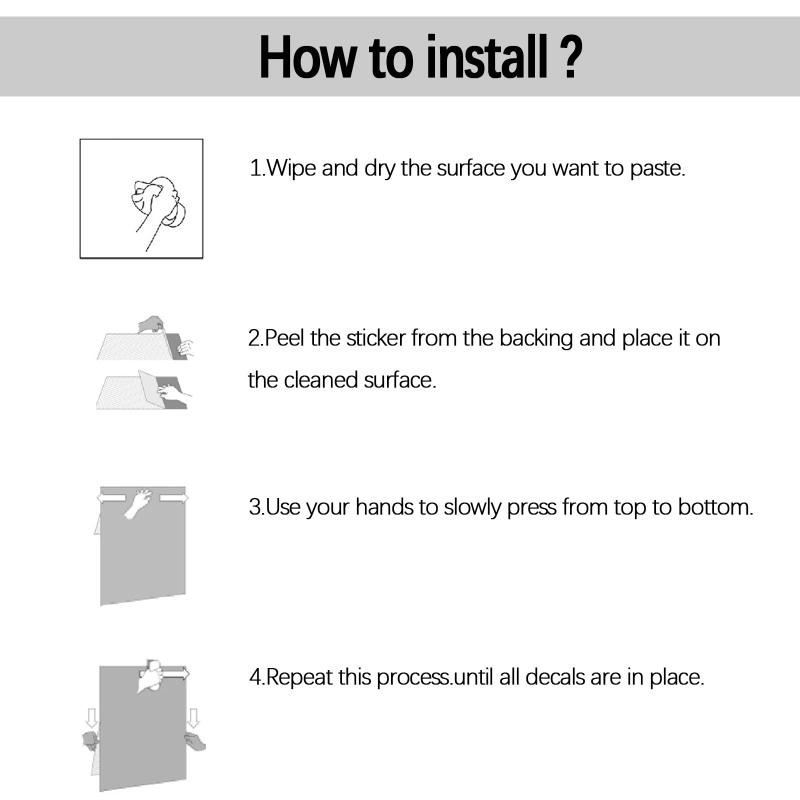 How to install ?

1.Wipe and dry the surface you want to paste.

2.Peel the sticker from the backing and place it on the cleaned surface.

3.Use your hands to slowly press from top to bottom.

4.Repeat this process.until all decals are in place.