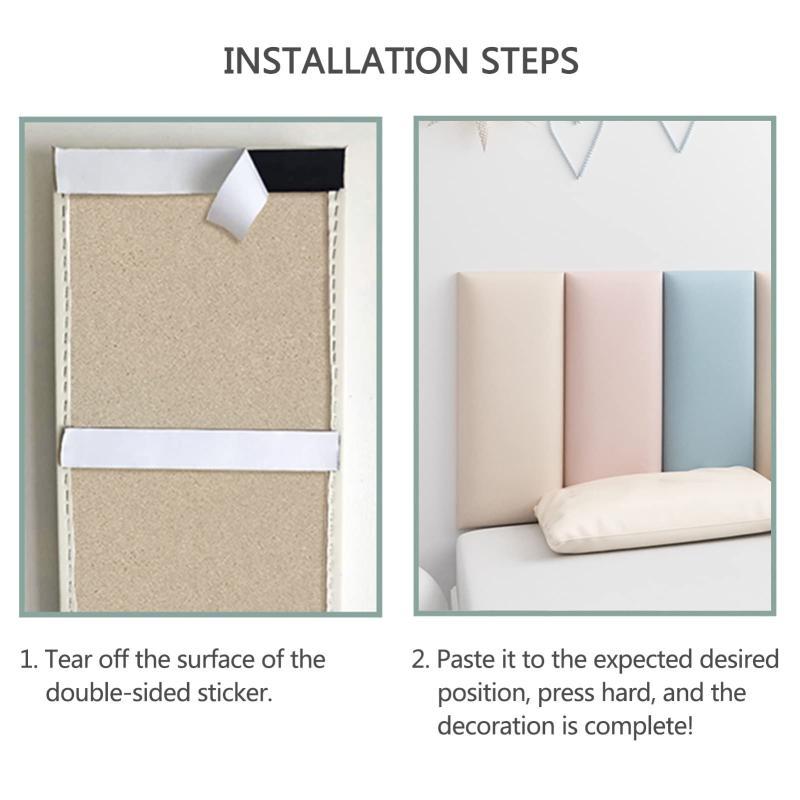 INSTALLATION STEPS

1. Tear off the surface of the double-sided sticker.

2. Paste it to the expected desired position, press hard, and the decoration is complete!