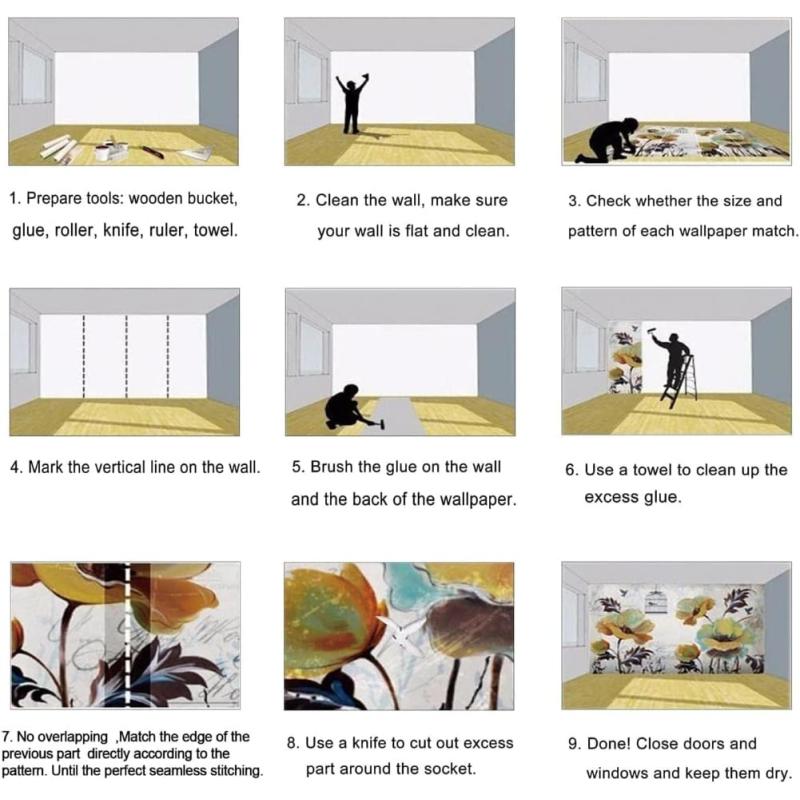 1. Prepare tools: wooden bucket, glue, roller, knife, ruler, towel.

2. Clean the wall, make sure your wall is flat and clean.

3. Check whether the size and pattern of each wallpaper match.

4. Mark the vertical line on the wall.

5. Brush the glue on the wall and the back of the wallpaper.

6. Use a towel to clean up the excess glue.

7. No overlapping ,Match the edge of the previous part directly according to the pattern. Until the perfect seamless stitching.

8. Use a knife to cut out excess part around the socket.

9. Done! Close doors and windows and keep them dry.