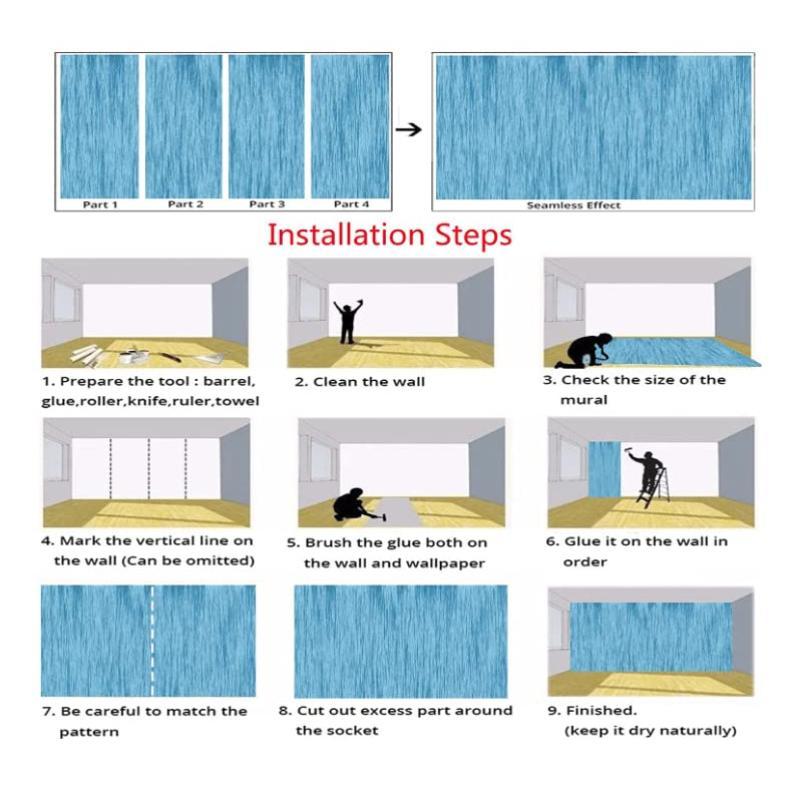 Part 1
Part 2
Part 3
Part 4
Seamless Effect

Installation Steps

1. Prepare the tool : barrel, glue,roller,knife,ruler,towel

2. Clean the wall

3. Check the size of the mural

4. Mark the vertical line on the wall (Can be omitted)

5. Brush the glue both on the wall and wallpaper

6. Glue it on the wall in order

7. Be careful to match the pattern

8. Cut out excess part around the socket

9. Finished. (keep it dry naturally)