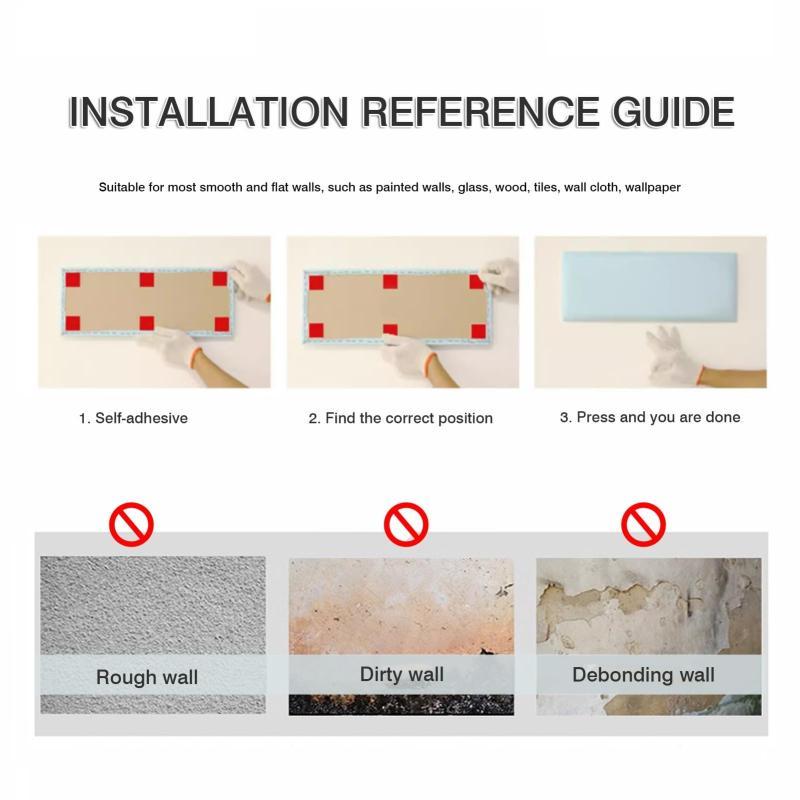 INSTALLATION REFERENCE GUIDE

Suitable for most smooth and flat walls, such as painted walls, glass, wood, tiles, wall cloth, wallpaper

1. Self-adhesive

2. Find the correct position

3. Press and you are done

Rough wall

Dirty wall

Debonding wall