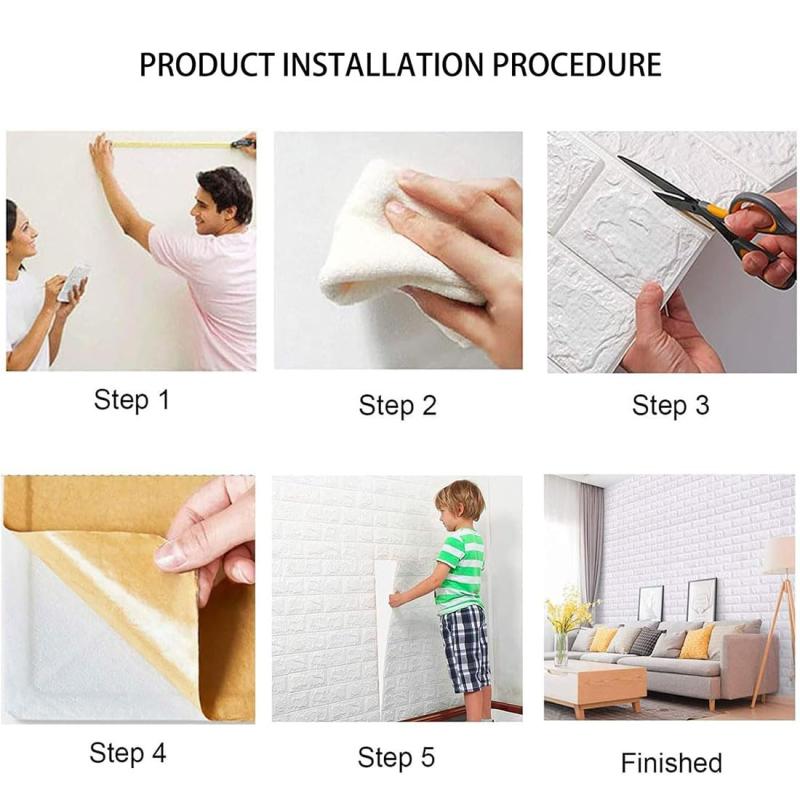 PRODUCT INSTALLATION PROCEDURE

Step 1

Step 2

Step 3

Step 4

Step 5

Finished