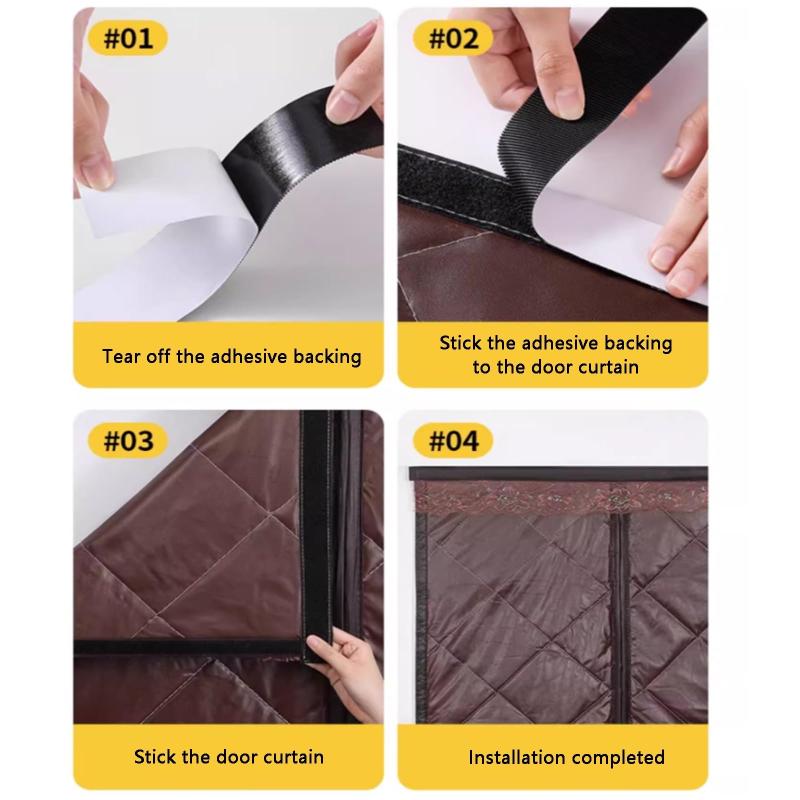 #01

Tear off the adhesive backing

#02

Stick the adhesive backing to the door curtain

#03

Stick the door curtain

#04

Installation completed