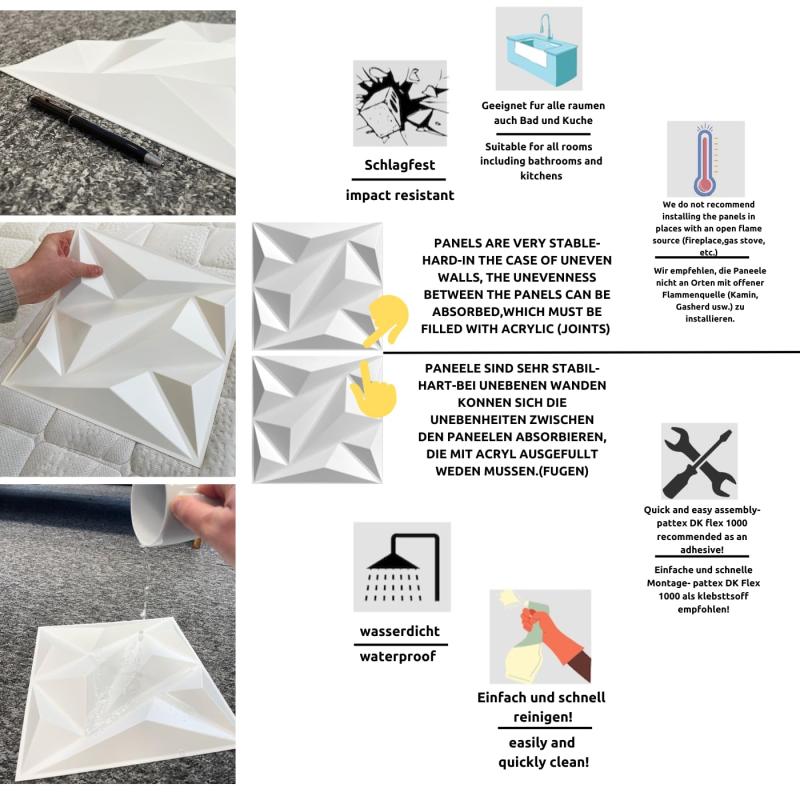 Schlagfest

impact resistant

Geeignet fur alle raumen auch Bad und Kuche

Suitable for all rooms including bathrooms and kitchens

We do not recommend installing the panels in places with an open flame source (fireplace,gas stove, etc.)

Wir empfehlen, die Paneele nicht an Orten mit offener Flammenquelle (Kamin, Gasherd usw.) zu installieren.

PANELS ARE VERY STABLE-HARD-IN THE CASE OF UNEVEN WALLS, THE UNEVENNESS BETWEEN THE PANELS CAN BE ABSORBED,WHICH MUST BE FILLED WITH ACRYLIC (JOINTS)

PANEELE SIND SEHR STABIL-HART-BEI UNEBENEN WANDEN KONNEN SICH DIE UNEBENHEITEN ZWISCHEN DEN PANEELEN ABSORBIEREN, DIE MIT ACRYL AUSGEFULLT WEDEN MUSSEN.(FUGEN)

Quick and easy assembly-pattex DK flex 1000 recommended as an adhesive!

Einfache und schnelle Montage- pattex DK Flex 1000 als klebsttsoff empfohlen!

wasserdicht

waterproof

Einfach und schnell reinigen!

easily and quickly clean!