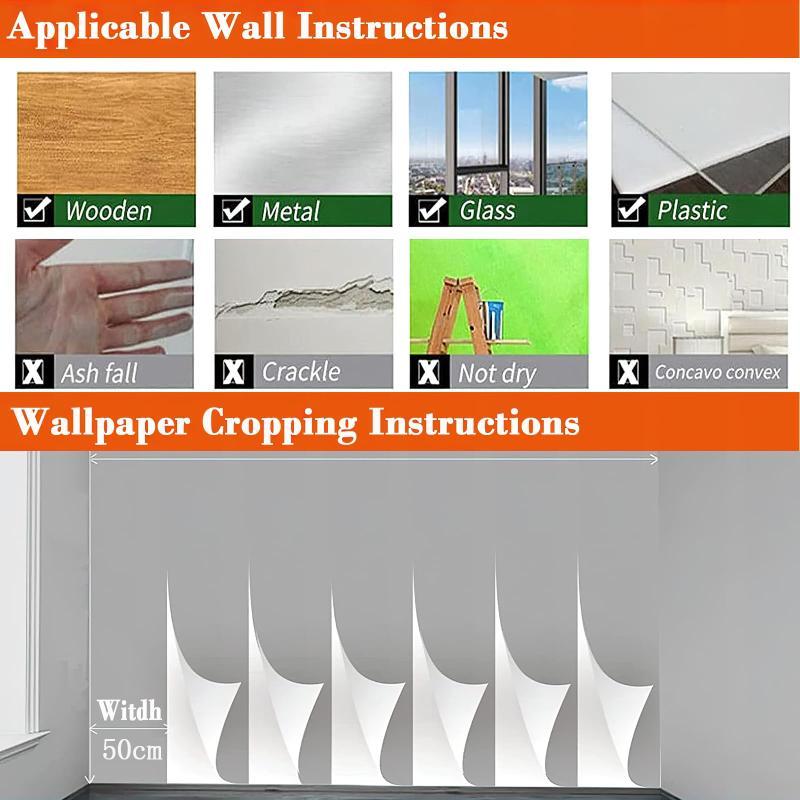 Applicable Wall Instructions

Wooden

Metal

Glass

Plastic

Ash fall

Crackle

Not dry

Concavo convex

Wallpaper Cropping Instructions

Witdh

50cm