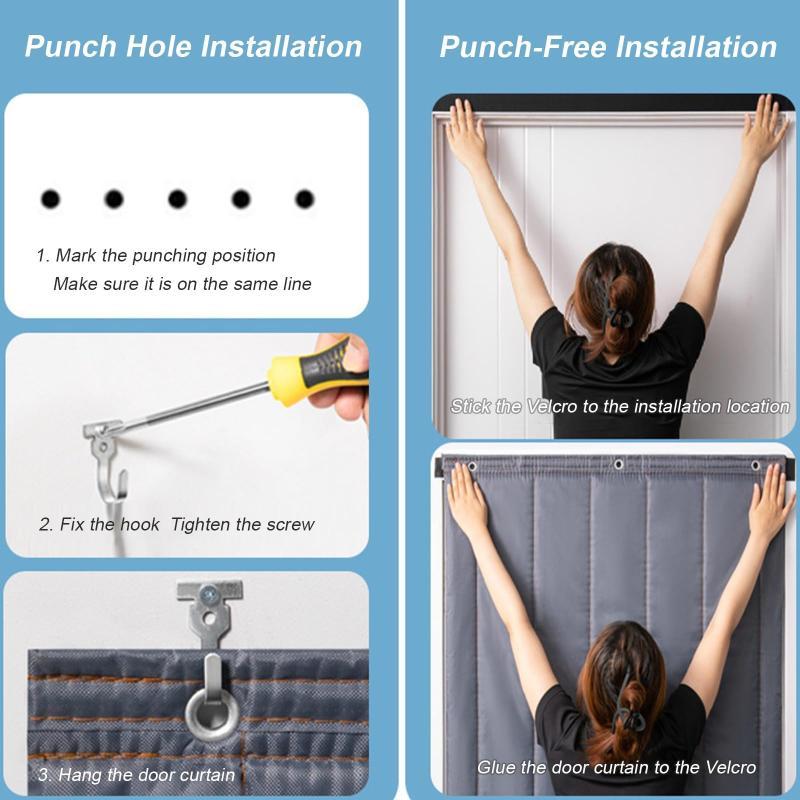 Punch Hole Installation

1. Mark the punching position
Make sure it is on the same line

2. Fix the hook Tighten the screw

3. Hang the door curtain

Punch-Free Installation

Stick the Velcro to the installation location

Glue the door curtain to the Velcro