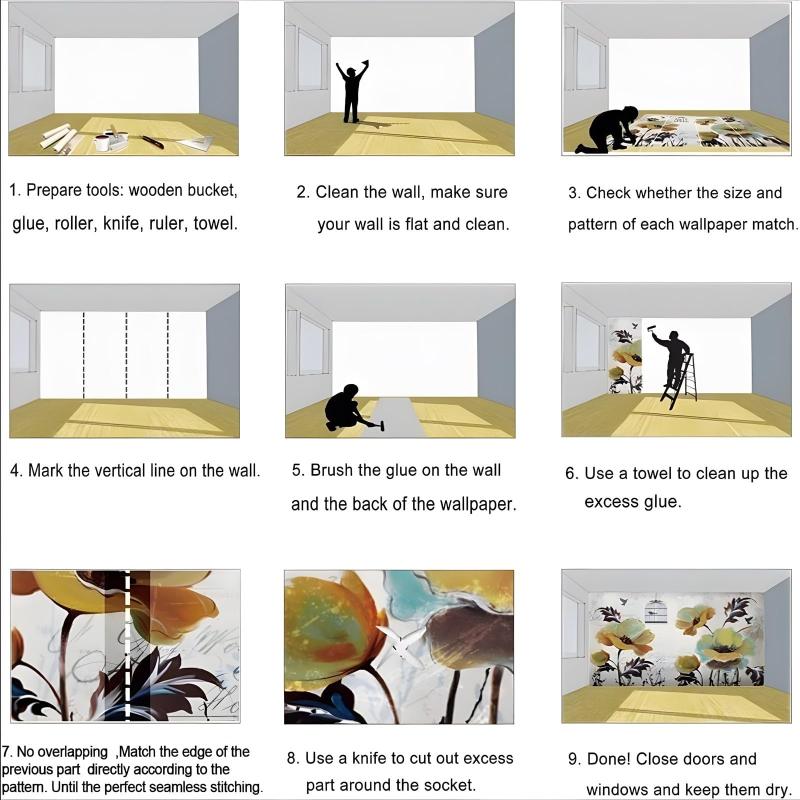 1. Prepare tools: wooden bucket, glue, roller, knife, ruler, towel.

2. Clean the wall, make sure your wall is flat and clean.

3. Check whether the size and pattern of each wallpaper match.

4. Mark the vertical line on the wall.

5. Brush the glue on the wall and the back of the wallpaper.

6. Use a towel to clean up the excess glue.

7. No overlapping ,Match the edge of the previous part directly according to the pattern. Until the perfect seamless stitching.

8. Use a knife to cut out excess part around the socket.

9. Done! Close doors and windows and keep them dry.