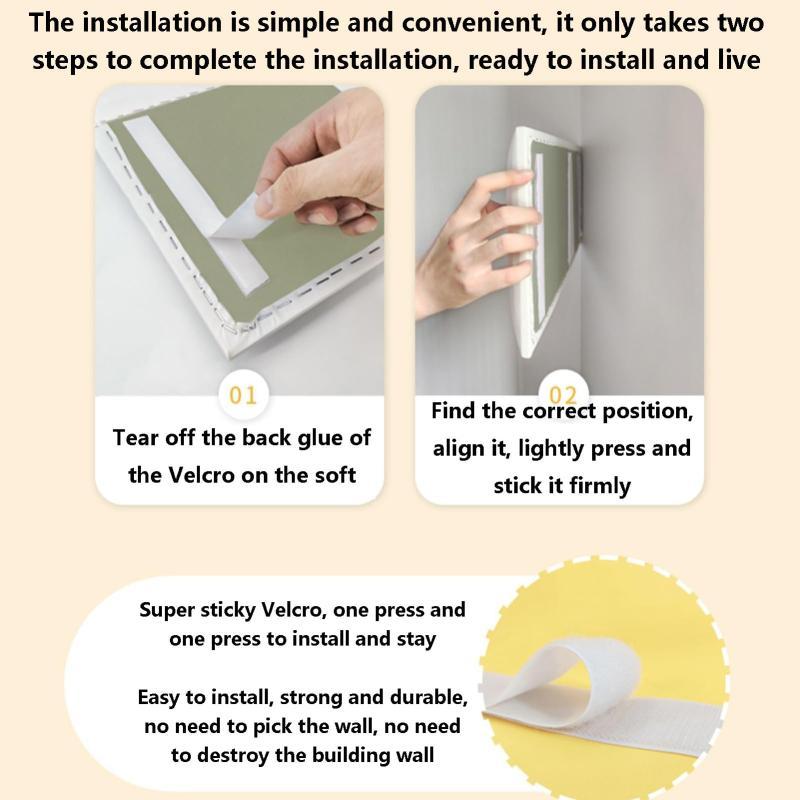 The installation is simple and convenient, it only takes two steps to complete the installation, ready to install and live

01

Tear off the back glue of the Velcro on the soft

02

Find the correct position, align it, lightly press and stick it firmly

Super sticky Velcro, one press and one press to install and stay

Easy to install, strong and durable, no need to pick the wall, no need to destroy the building wall