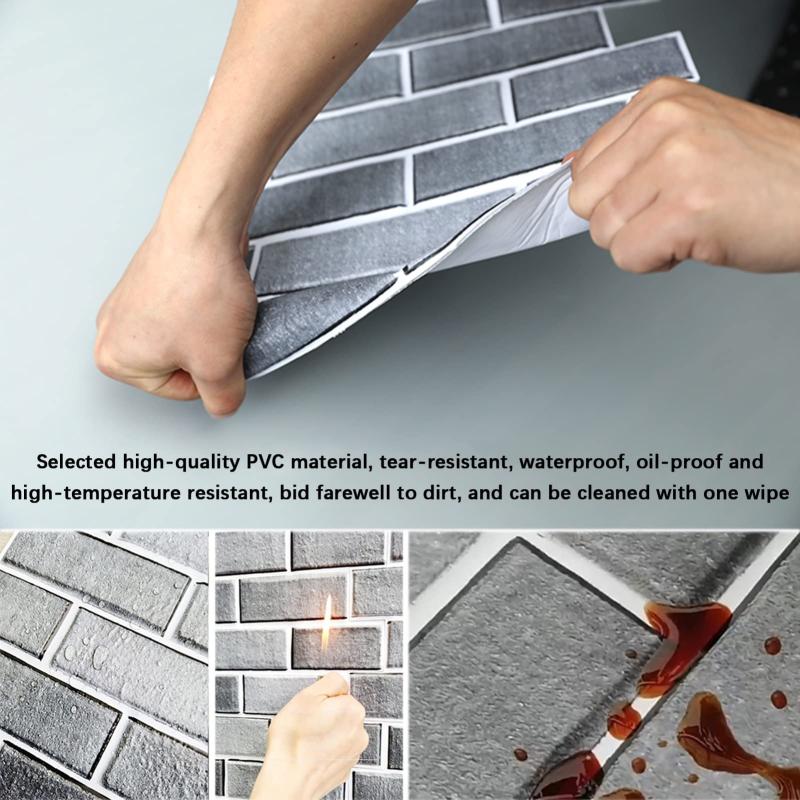 Selected high-quality PVC material, tear-resistant, waterproof, oil-proof and high-temperature resistant, bid farewell to dirt, and can be cleaned with one wipe