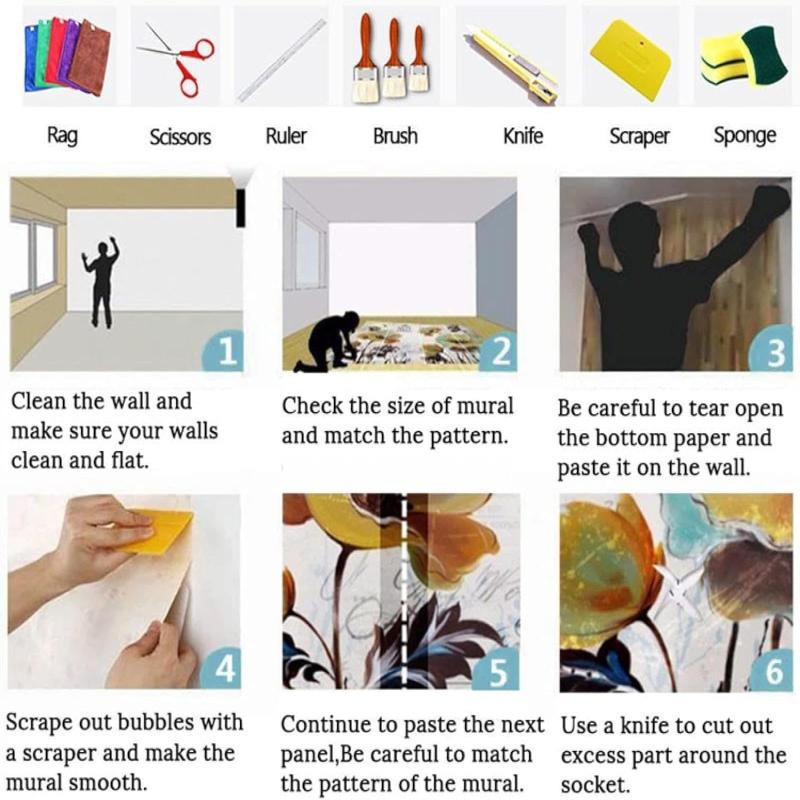 Rag Scissors Ruler Brush Knife Scraper Sponge

1

Clean the wall and make sure your walls clean and flat.

2

Check the size of mural and match the pattern.

3

Be careful to tear open the bottom paper and paste it on the wall.

4

Scrape out bubbles with a scraper and make the mural smooth.

5

Continue to paste the next panel,Be careful to match the pattern of the mural.

6

Use a knife to cut out excess part around the socket.