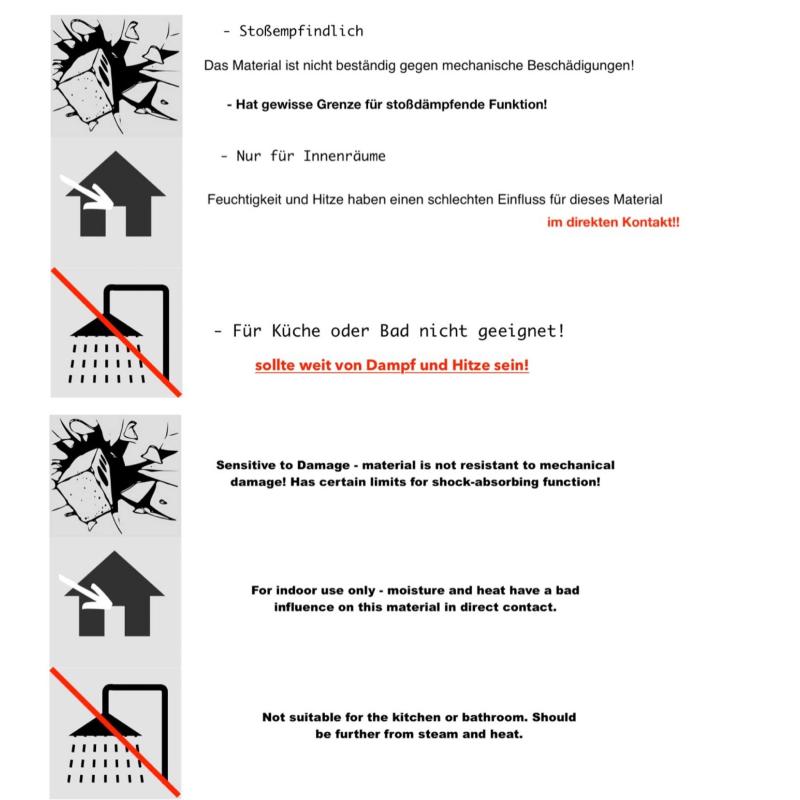 - Stoßempfindlich

Das Material ist nicht beständig gegen mechanische Beschädigungen!

- Hat gewisse Grenze für stoßdämpfende Funktion!

- Nur für Innenräume

Feuchtigkeit und Hitze haben einen schlechten Einfluss für dieses Material im direkten Kontakt!!

- Für Küche oder Bad nicht geeignet!

sollte weit von Dampf und Hitze sein!

Sensitive to Damage - material is not resistant to mechanical damage! Has certain limits for shock-absorbing function!

For indoor use only - moisture and heat have a bad influence on this material in direct contact.

Not suitable for the kitchen or bathroom. Should be further from steam and heat.