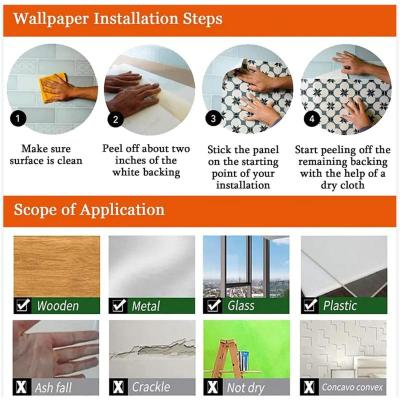 Wallpaper Installation Steps

1 Make sure surface is clean

2 Peel off about two inches of the white backing

3 Stick the panel on the starting point of your installation

4 Start peeling off the remaining backing with the help of a dry cloth

Scope of Application

Wooden

Metal

Glass

Plastic

Ash fall

Crackle

Not dry

Concavo convex